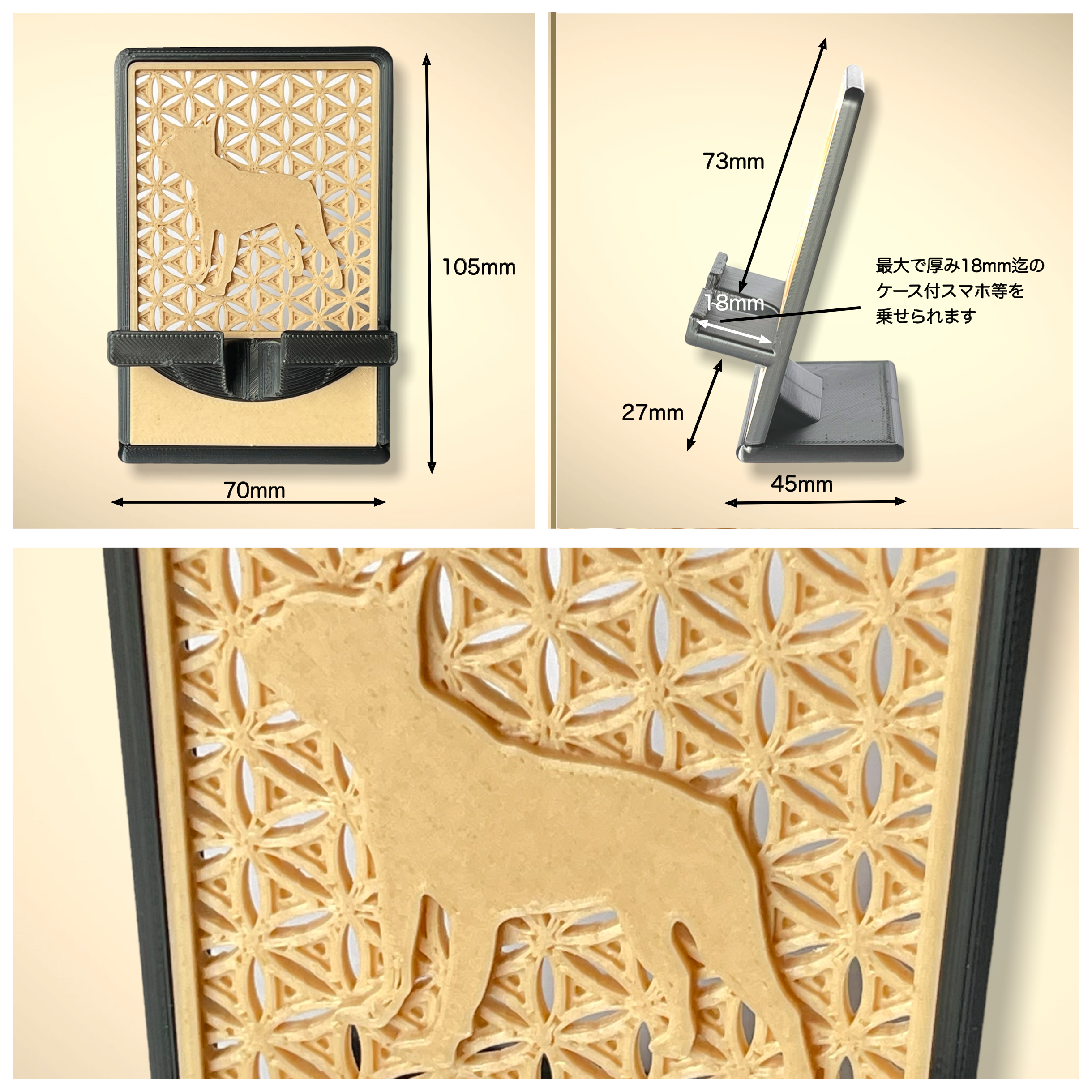 105mm

70mm

73mm

18mm

最大で厚み18mm迄のケース付スマホ等を乗せられます

27mm

45mm