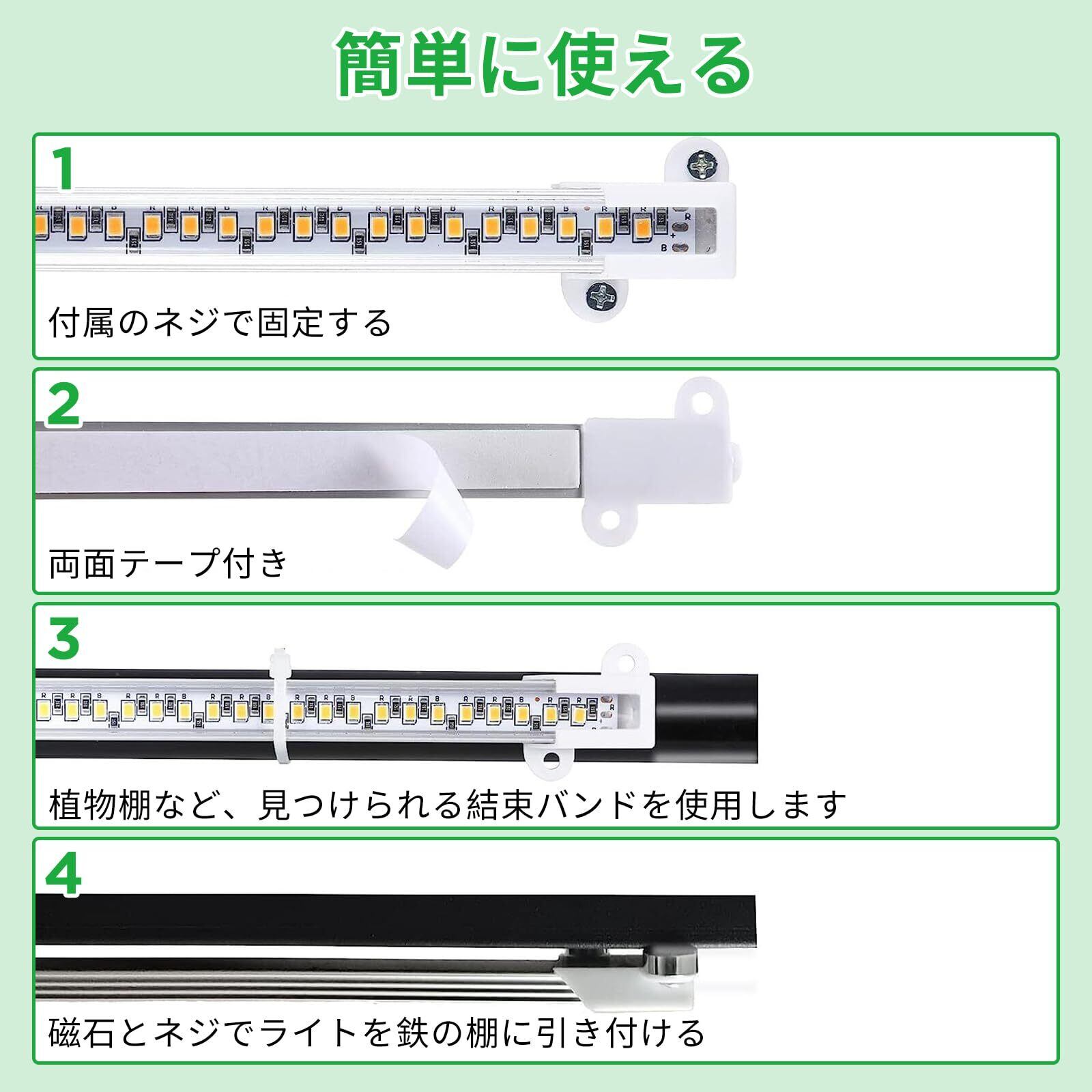 簡単に使える

1

付属のネジで固定する

2

両面テープ付き

3

植物棚など、見つけられる結束バンドを使用します

4

磁石とネジでライトを鉄の棚に引き付ける