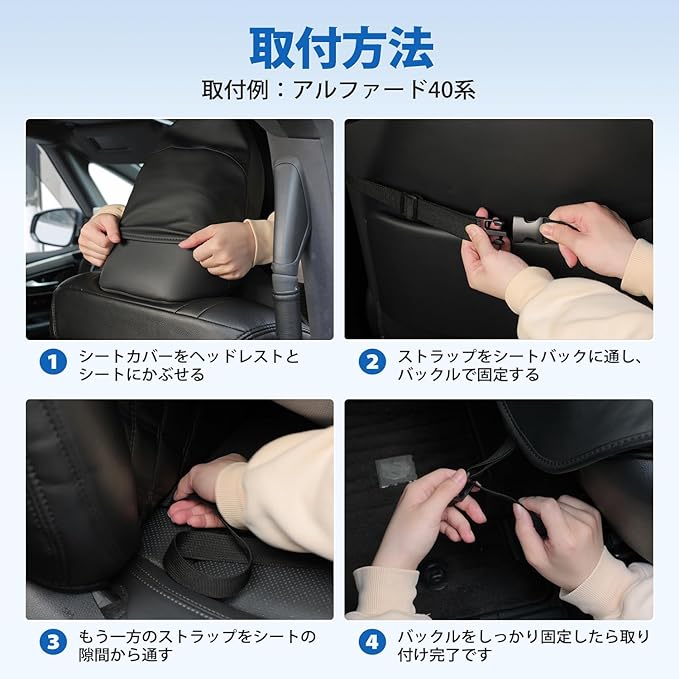 取付方法

取付例：アルファード40系

1 シートカバーをヘッドレストとシートにかぶせる

2 ストラップをシートバックに通し、バックルで固定する

3 もう一方のストラップをシートの隙間から通す

4 バックルをしっかり固定したら取り付け完了です