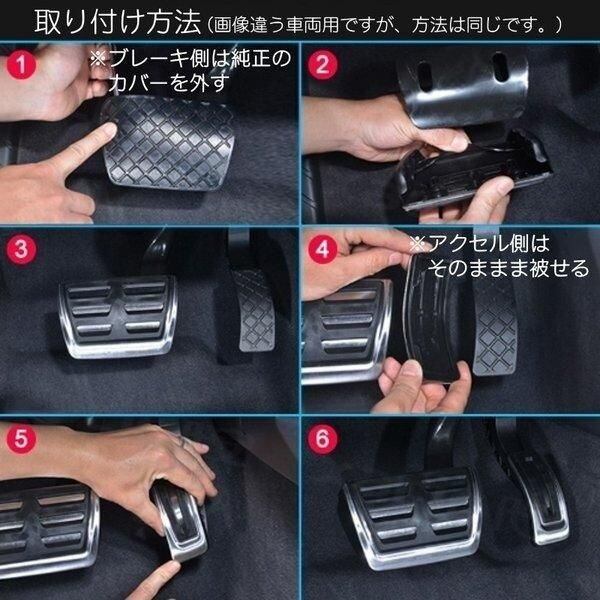 取り付け方法（画像違う車両用ですが、方法は同じです。）

1
※ブレーキ側は純正のカバーを外す

2

3

4
※アクセル側はそのままま被せる

5

6