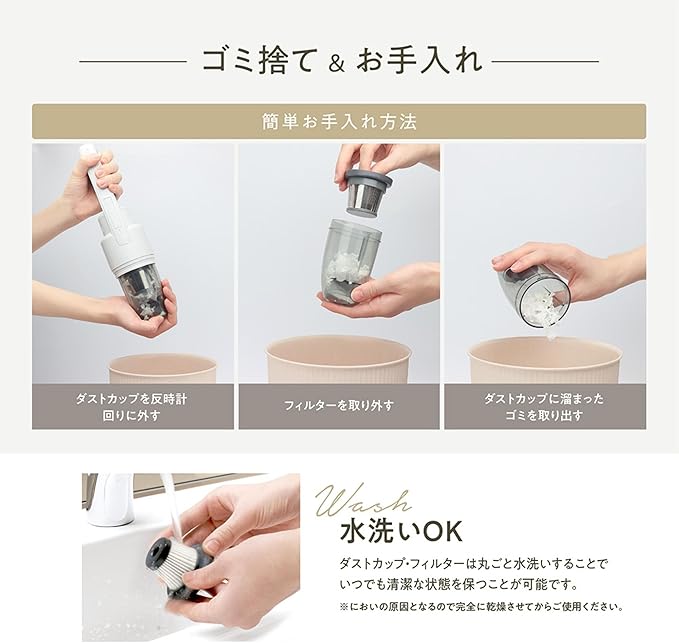 ゴミ捨て & お手入れ

簡単お手入れ方法

ダストカップを反時計回りに外す

フィルターを取り外す

ダストカップに溜まったゴミを取り出す

Wash
水洗いOK

ダストカップ・フィルターは丸ごと水洗いすることでいつでも清潔な状態を保つことが可能です。

※においの原因となるので完全に乾燥させてからご使用ください。