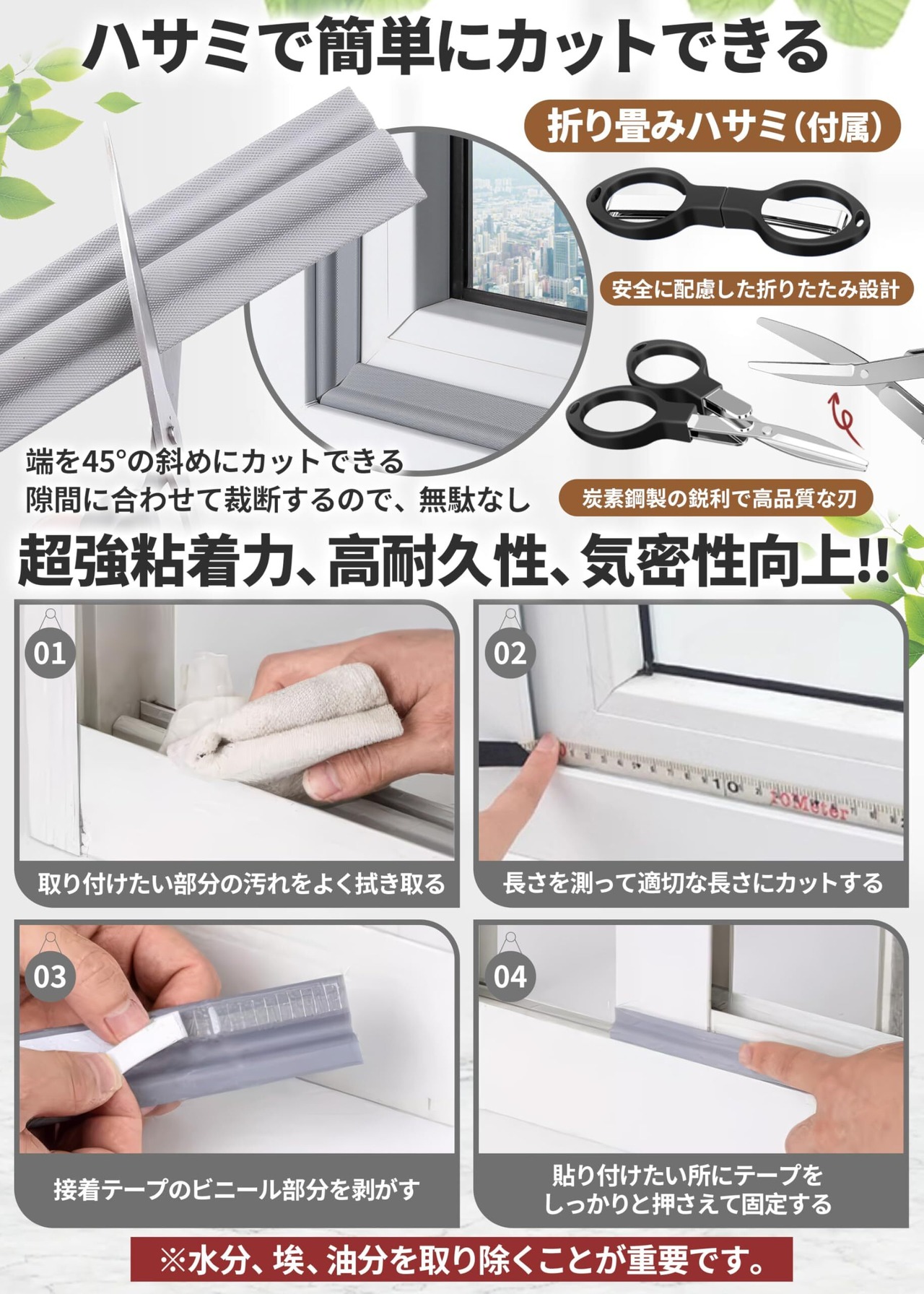 ハサミで簡単にカットできる

折り畳みハサミ(付属)

安全に配慮した折りたたみ設計

炭素鋼製の鋭利で高品質な刃

端を45°の斜めにカットできる
隙間に合わせて裁断するので、無駄なし

超強粘着力、高耐久性、気密性向上!!

01
取り付けたい部分の汚れをよく拭き取る

02
10 20Meter
長さを測って適切な長さにカットする

03
接着テープのビニール部分を剥がす

04
貼り付けたい所にテープを
しっかりと押さえて固定する

※水分、埃、油分を取り除くことが重要です。