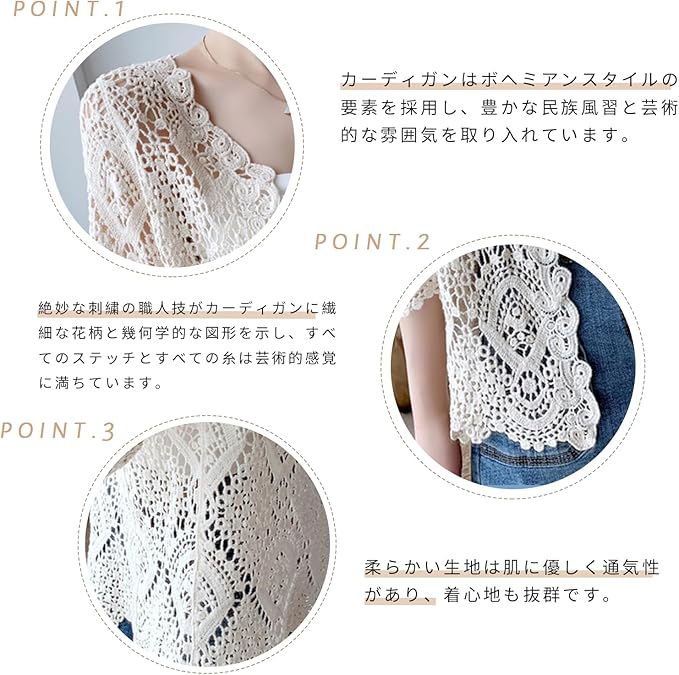 POINT.1

カーディガンはボヘミアンスタイルの要素を採用し、豊かな民族風習と芸術的な雰囲気を取り入れています。

POINT.2

絶妙な刺繍の職人技がカーディガンに繊細な花柄と幾何学的な図形を示し、すべてのステッチとすべての糸は芸術的感覚に満ちています。

POINT.3

柔らかい生地は肌に優しく通気性があり、着心地も抜群です。