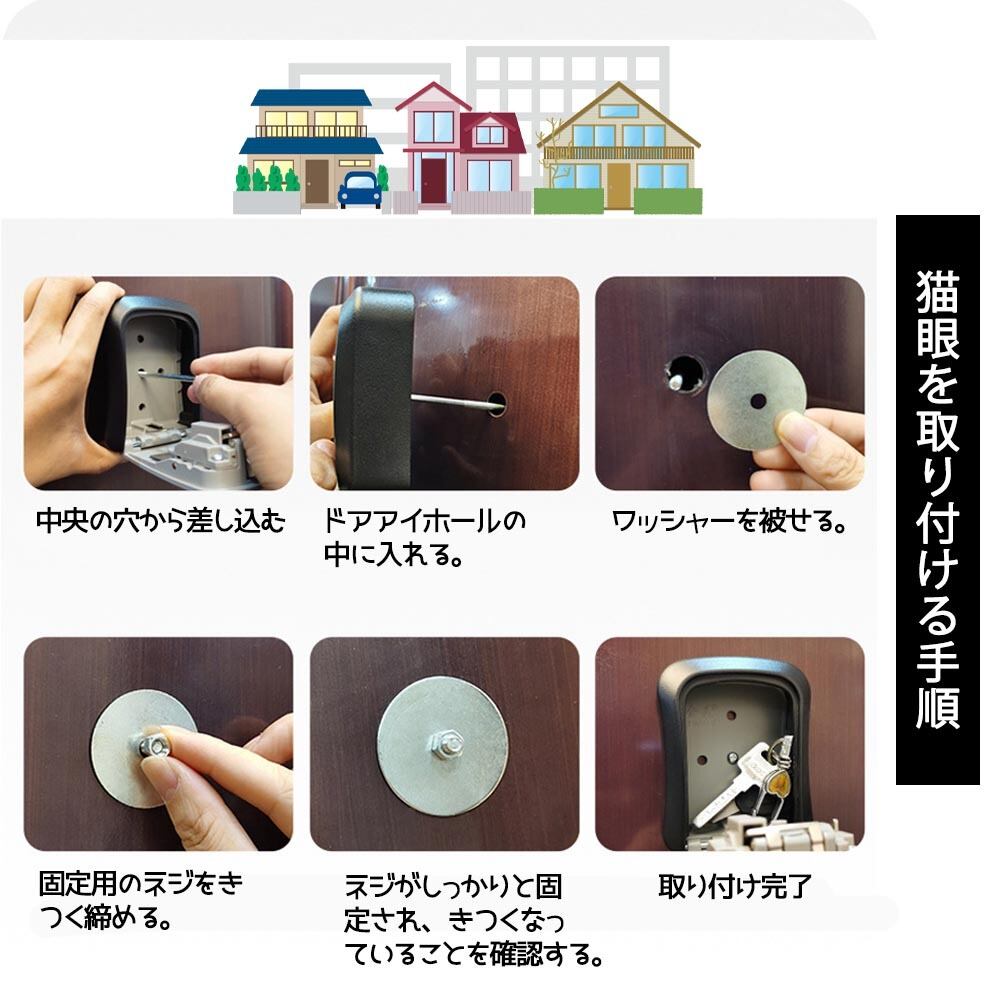 猫眼を取り付ける手順

中央の穴から差し込む

ドアアイホールの中に入れる。

ワッシャーを被せる。

固定用のネジをきつく締める。

ネジがしっかりと固定され、きつくなっていることを確認する。

取り付け完了