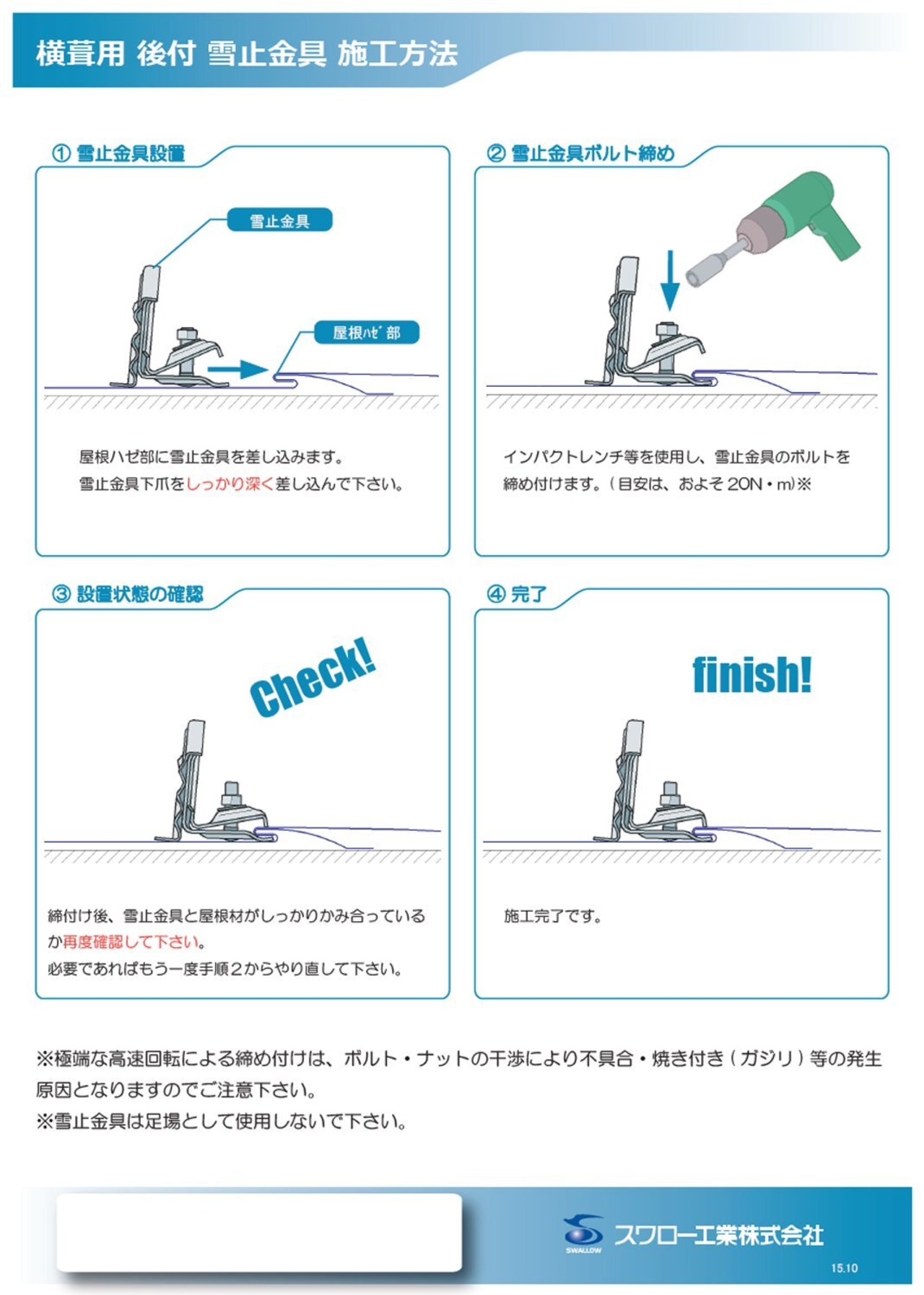 横葺用 後付 雪止金具 施工方法

① 雪止金具設置

雪止金具

屋根ﾊｾﾞ部

屋根ハゼ部に雪止金具を差し込みます。
雪止金具下爪をしっかり深く差し込んで下さい。

② 雪止金具ボルト締め

インパクトレンチ等を使用し、雪止金具のボルトを締め付けます。（目安は、およそ 20N・m）※

③ 設置状態の確認

Check!

締付け後、雪止金具と屋根材がしっかりかみ合っているか再度確認して下さい。
必要であればもう一度手順２からやり直して下さい。

④ 完了

finish!

施工完了です。

※極端な高速回転による締め付けは、ボルト・ナットの干渉により不具合・焼き付き（ガジリ）等の発生原因となりますのでご注意下さい。
※雪止金具は足場として使用しないで下さい。

SWALLOW
スワロー工業株式会社
15.10