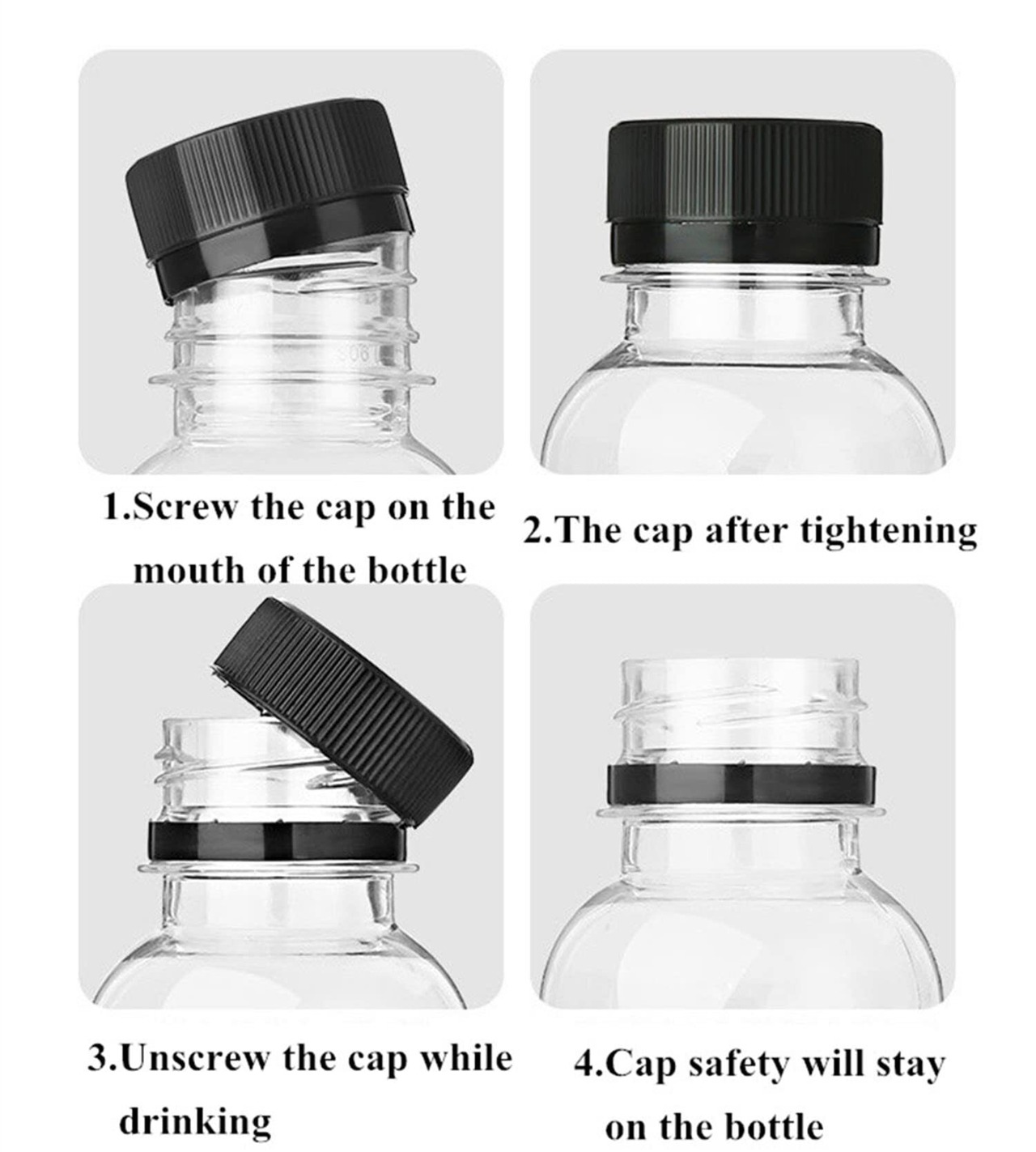 1.Screw the cap on the mouth of the bottle

2.The cap after tightening

3.Unscrew the cap while drinking

4.Cap safety will stay on the bottle