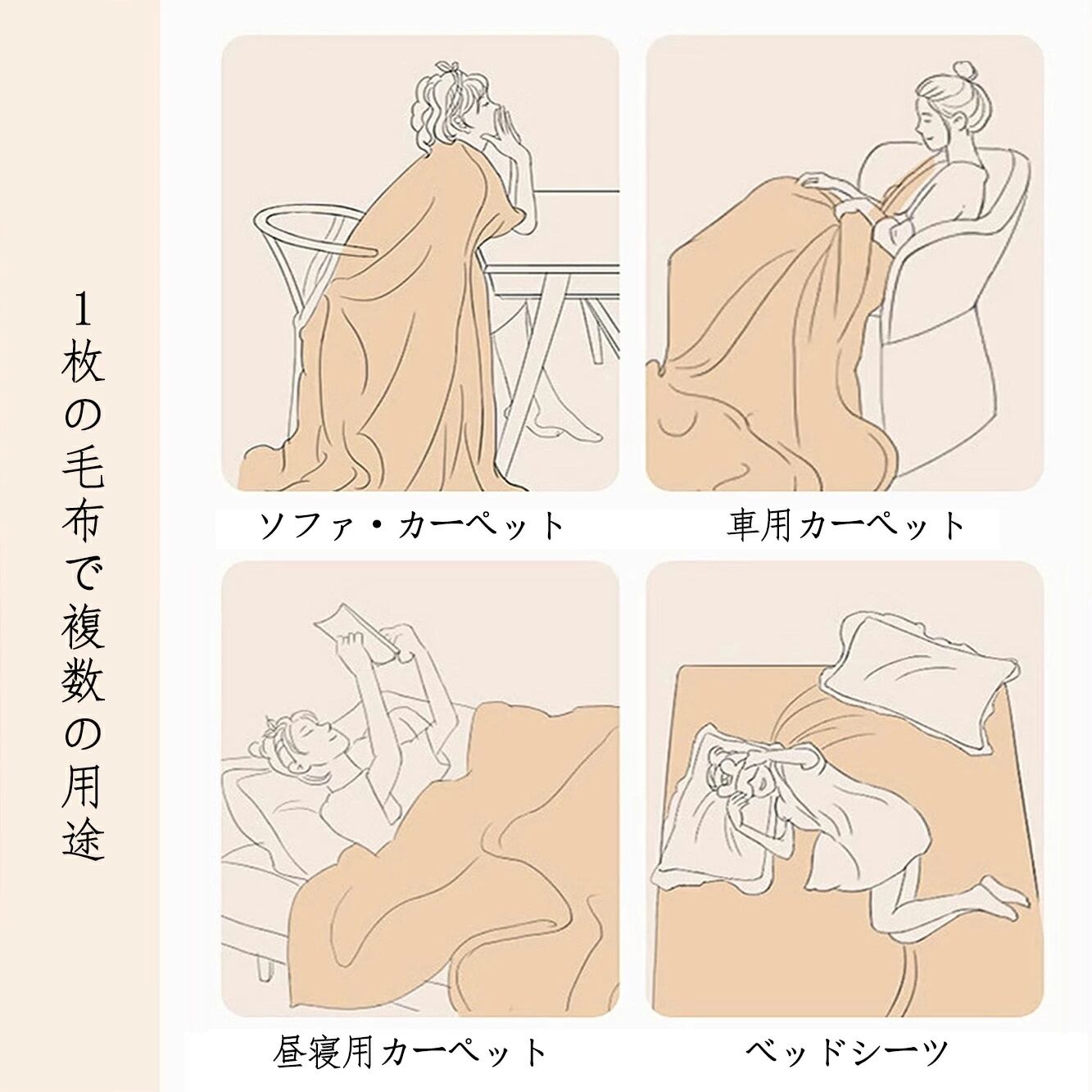 1枚の毛布で複数の用途

ソファ・カーペット

車用カーペット

昼寝用カーペット

ベッドシーツ