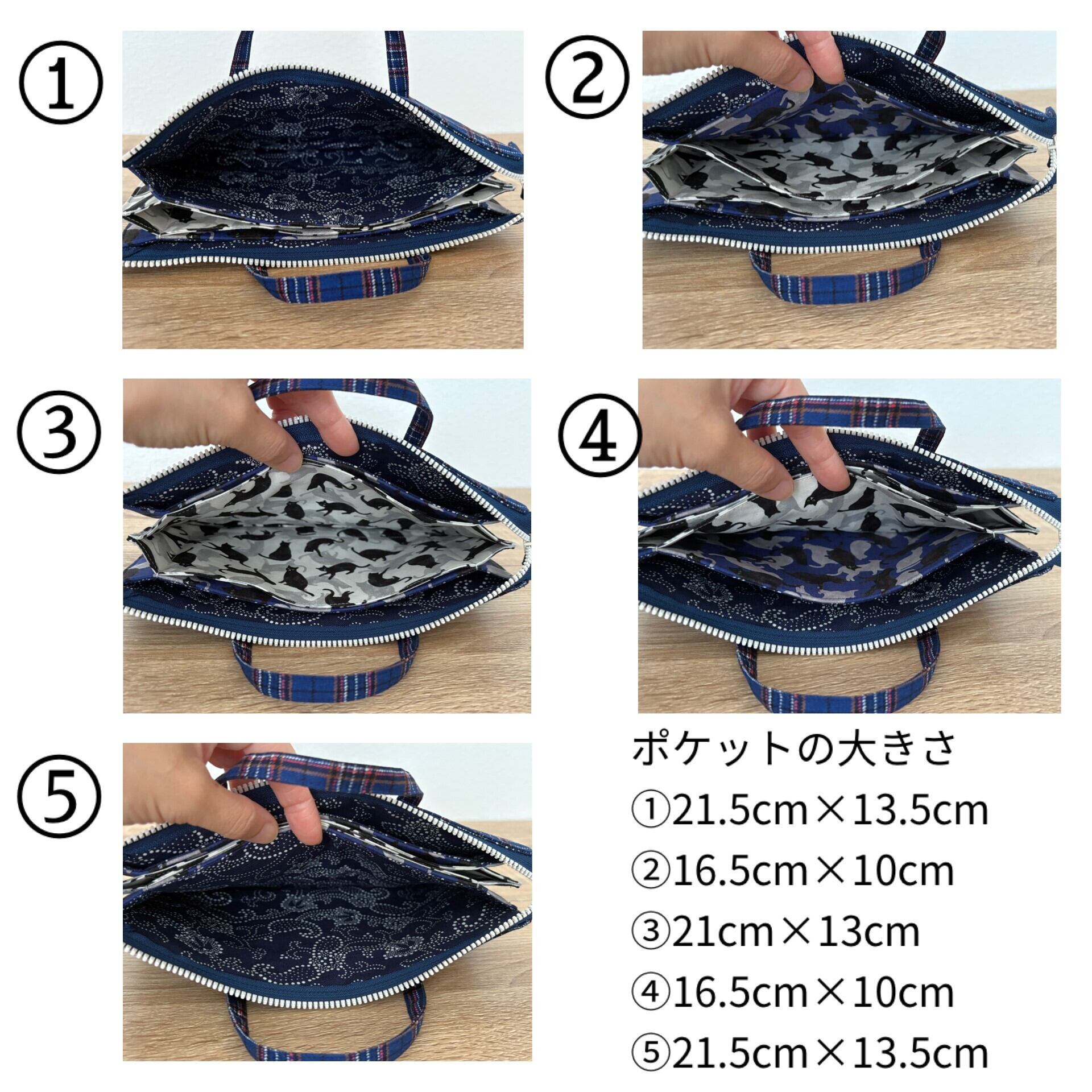 ①

②

③

④

⑤

ポケットの大きさ
①21.5cm×13.5cm
②16.5cm×10cm
③21cm×13cm
④16.5cm×10cm
⑤21.5cm×13.5cm