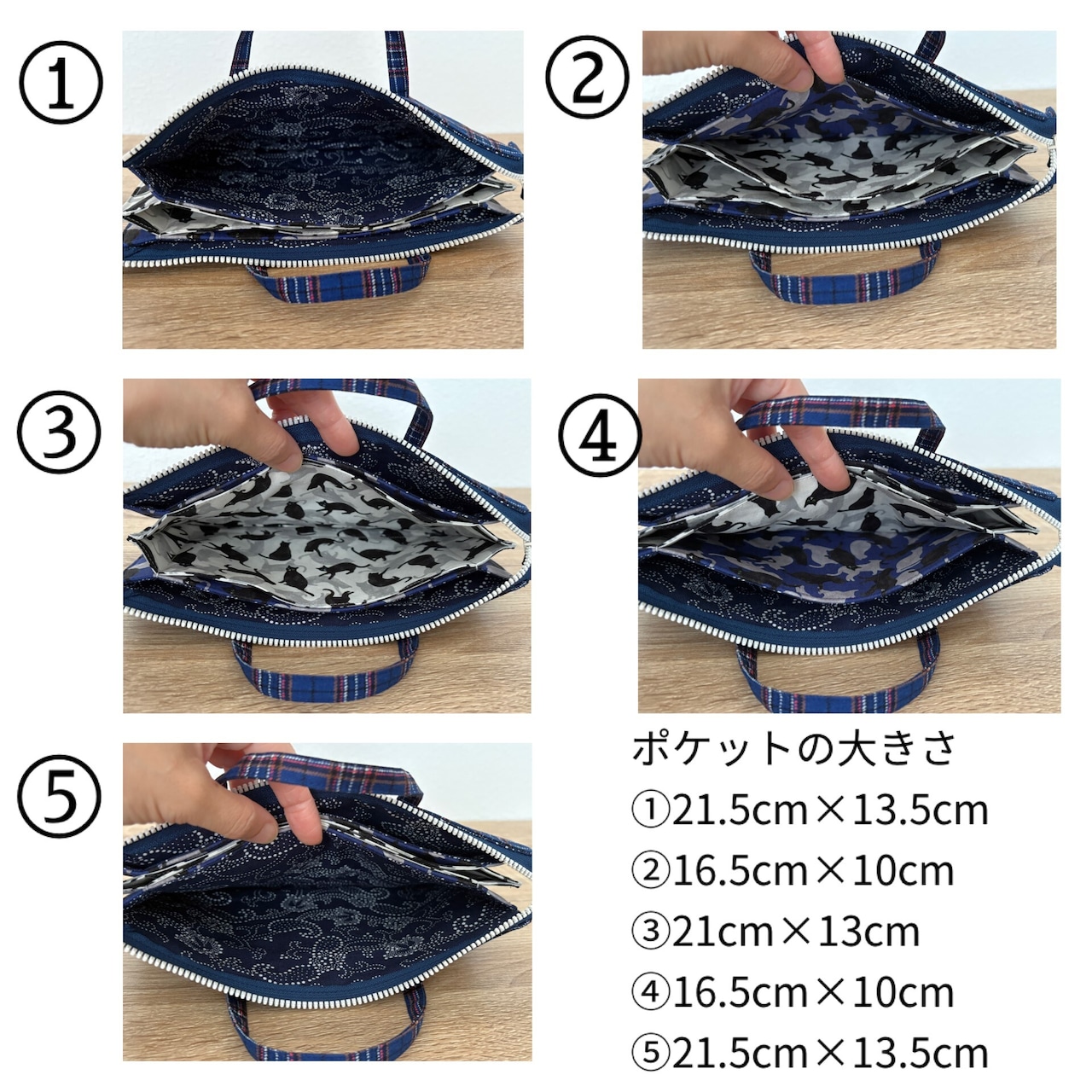 ①

②

③

④

⑤

ポケットの大きさ
①21.5cm×13.5cm
②16.5cm×10cm
③21cm×13cm
④16.5cm×10cm
⑤21.5cm×13.5cm