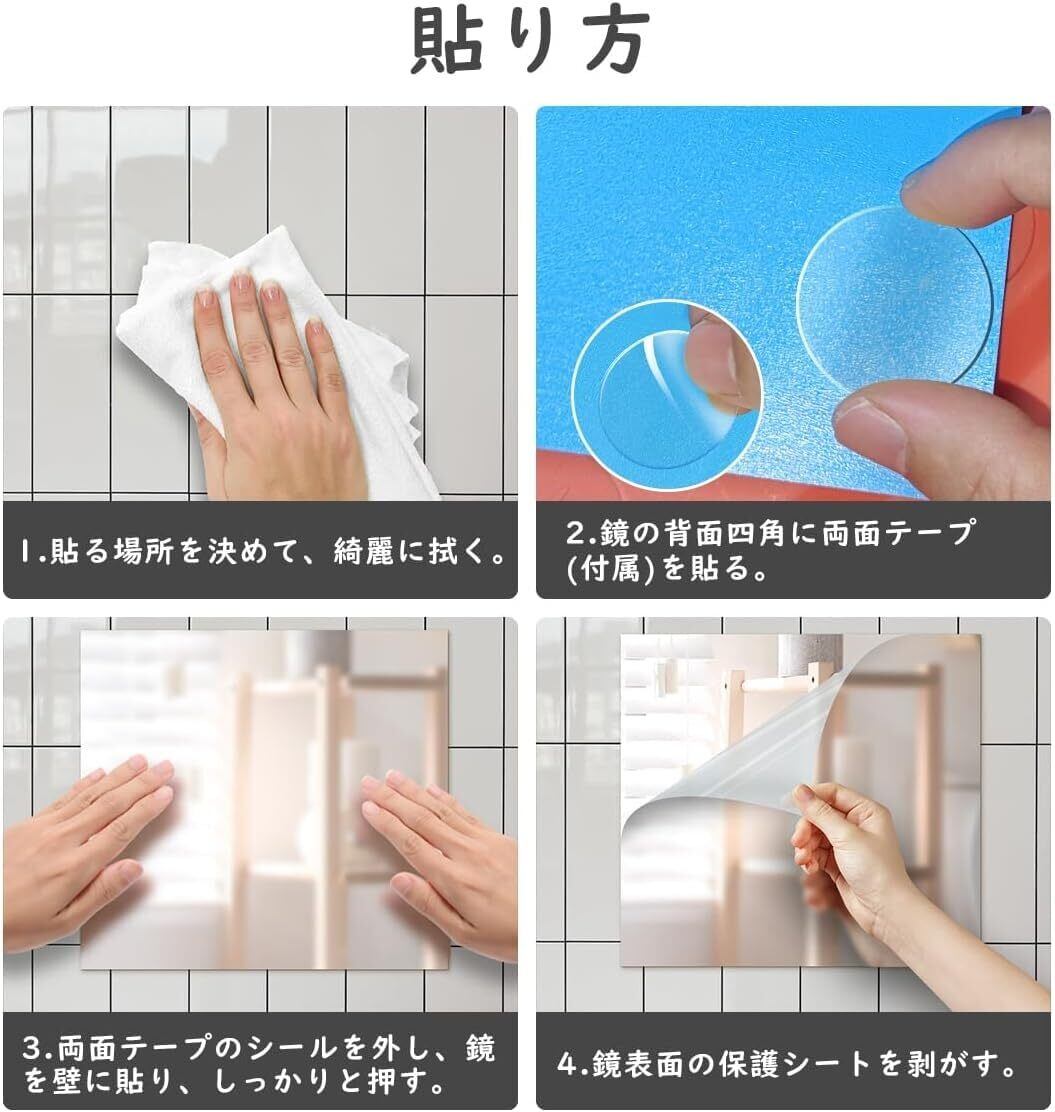 貼り方

1.貼る場所を決めて、綺麗に拭く。

2.鏡の背面四角に両面テープ(付属)を貼る。

3.両面テープのシールを外し、鏡を壁に貼り、しっかりと押す。

4.鏡表面の保護シートを剥がす。