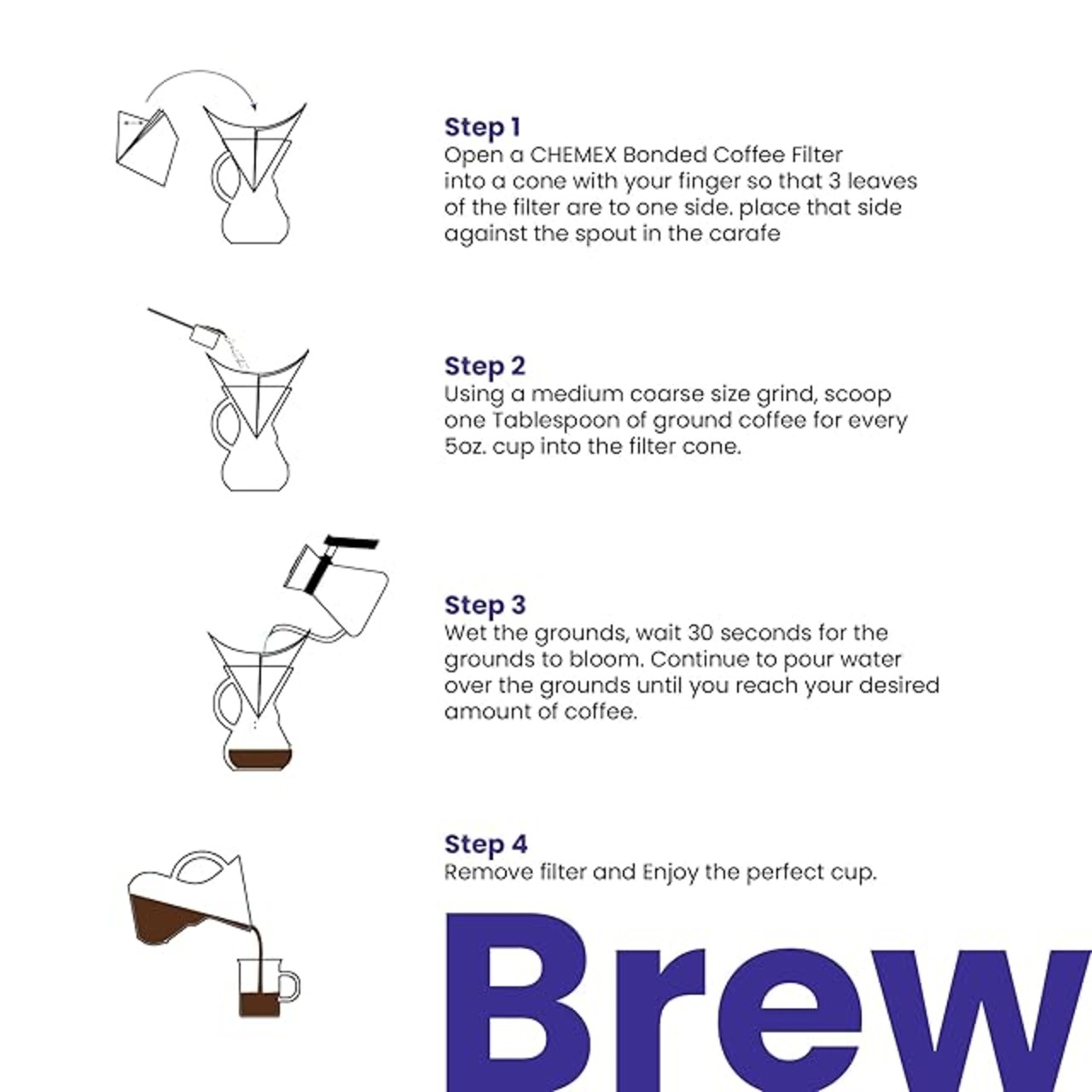 Step 1
Open a CHEMEX Bonded Coffee Filter into a cone with your finger so that 3 leaves of the filter are to one side. place that side against the spout in the carafe

Step 2
Using a medium coarse size grind, scoop one Tablespoon of ground coffee for every 5oz. cup into the filter cone.

Step 3
Wet the grounds, wait 30 seconds for the grounds to bloom. Continue to pour water over the grounds until you reach your desired amount of coffee.

Step 4
Remove filter and Enjoy the perfect cup.

Brew