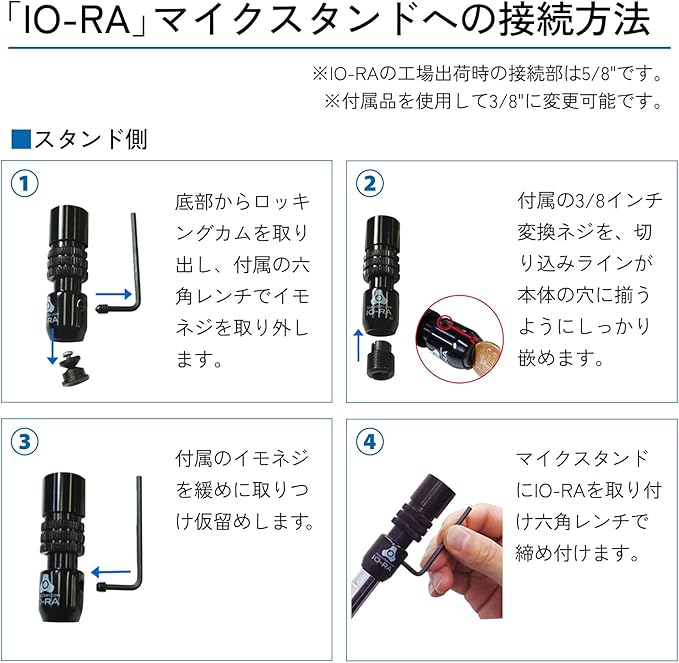 「IO-RA」マイクスタンドへの接続方法

※IO-RAの工場出荷時の接続部は5/8"です。
※付属品を使用して3/8"に変更可能です。

■スタンド側

1

IO-RA

底部からロッキングカムを取り出し、付属の六角レンチでイモネジを取り外します。

2

IO-RA

付属の3/8インチ変換ネジを、切り込みラインが本体の穴に揃うようにしっかり嵌めます。

3

IO-RA

付属のイモネジを緩めに取りつけ仮留めします。

4

IO-RA

マイクスタンドにIO-RAを取り付け六角レンチで締め付けます。