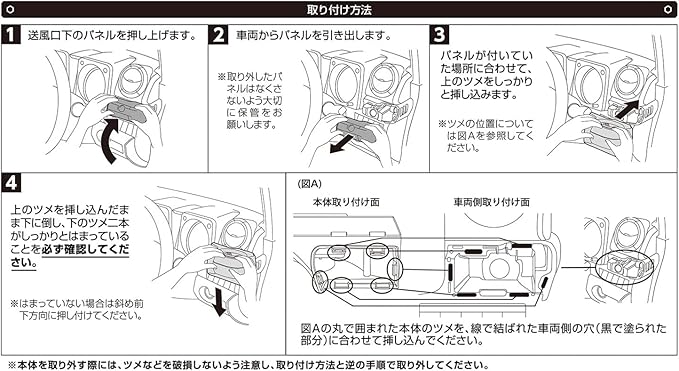 取り付け方法

1 送風口下のパネルを押し上げます。

2 車両からパネルを引き出します。

※取り外したパネルはなくさないよう大切に保管をお願いします。

3 パネルが付いていた場所に合わせて、上のツメをしっかりと挿し込みます。

※ツメの位置については図Aを参照してください。

4 上のツメを挿し込んだまま下に倒し、下のツメ二本がしっかりとはまっていることを必ず確認してください。

※はまっていない場合は斜め前下方向に押し付けてください。

(図A)

本体取り付け面

車両側取り付け面

図Aの丸で囲まれた本体のツメを、線で結ばれた車両側の穴(黒で塗られた部分)に合わせて挿し込んでください。

※本体を取り外す際には、ツメなどを破損しないよう注意し、取り付け方法と逆の手順で取り外してください。