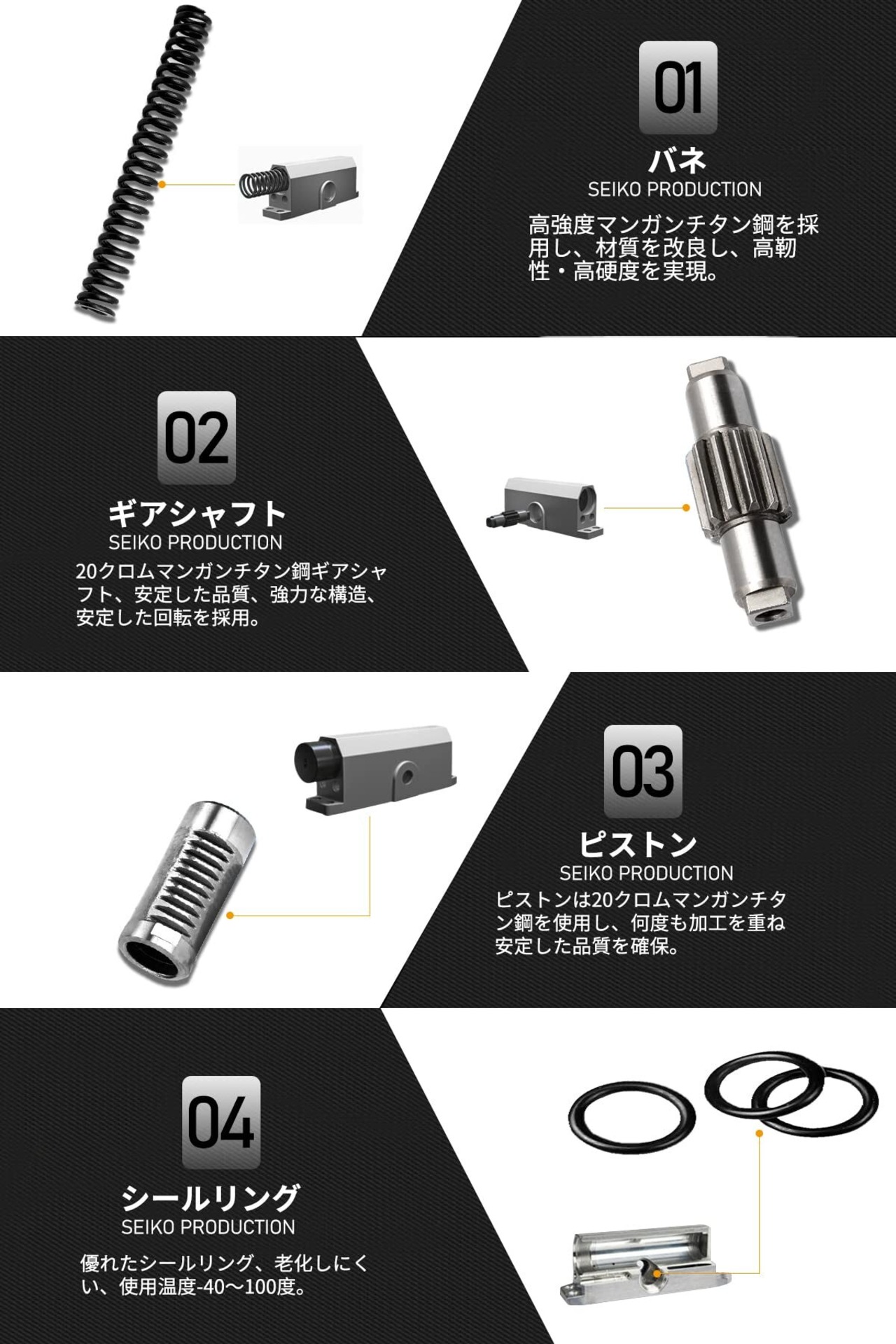 01
バネ
SEIKO PRODUCTION
高強度マンガンチタン鋼を採用し、材質を改良し、高靭性・高硬度を実現。

02
ギアシャフト
SEIKO PRODUCTION
20クロムマンガンチタン鋼ギアシャフト、安定した品質、強力な構造、安定した回転を採用。

03
ピストン
SEIKO PRODUCTION
ピストンは20クロムマンガンチタン鋼を使用し、何度も加工を重ね安定した品質を確保。

04
シールリング
SEIKO PRODUCTION
優れたシールリング、老化しにくい、使用温度-40～100度。