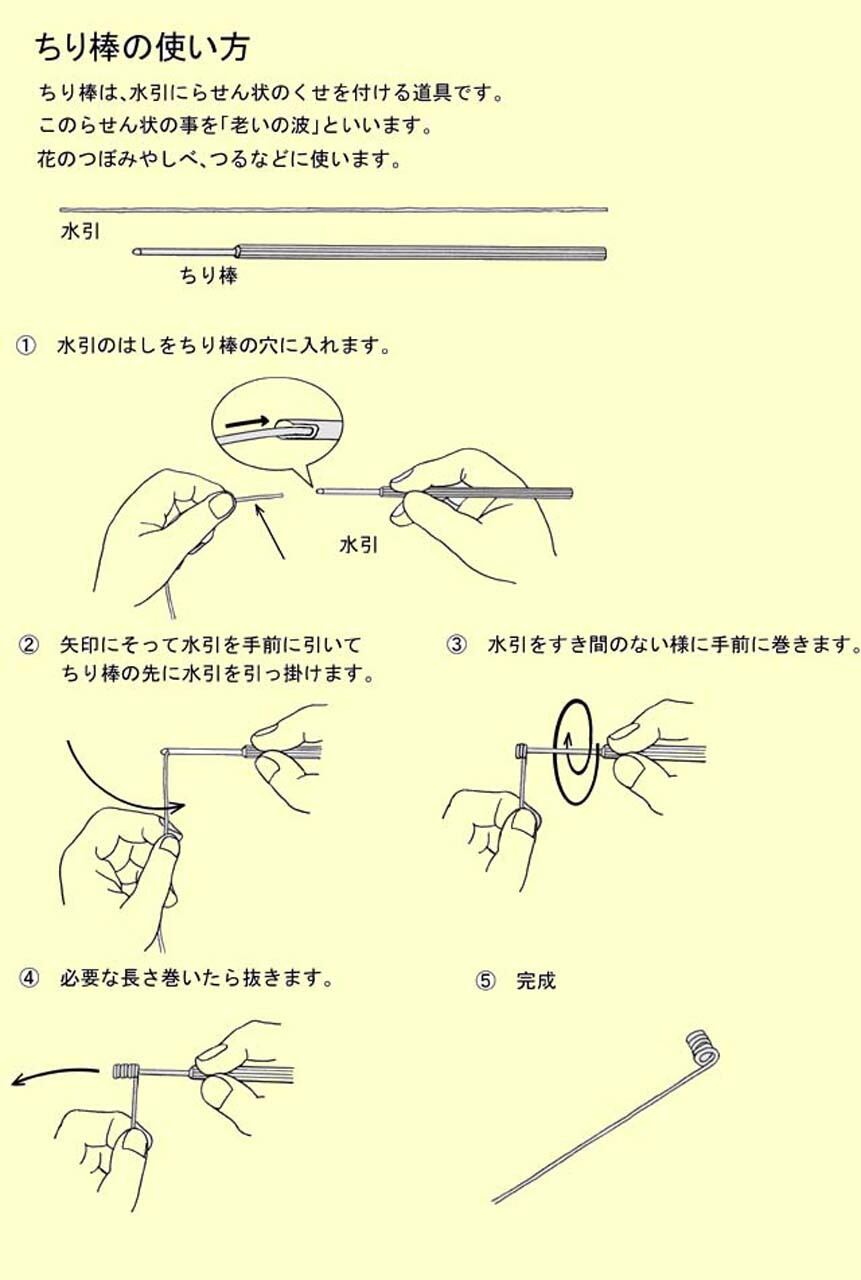 ちり棒の使い方

ちり棒は、水引にらせん状のくせを付ける道具です。
このらせん状の事を「老いの波」といいます。
花のつぼみやしべ、つるなどに使います。

水引

ちり棒

① 水引のはしをちり棒の穴に入れます。

水引

② 矢印にそって水引を手前に引いて
ちり棒の先に水引を引っ掛けます。

③ 水引をすき間のない様に手前に巻きます。

④ 必要な長さ巻いたら抜きます。

⑤ 完成