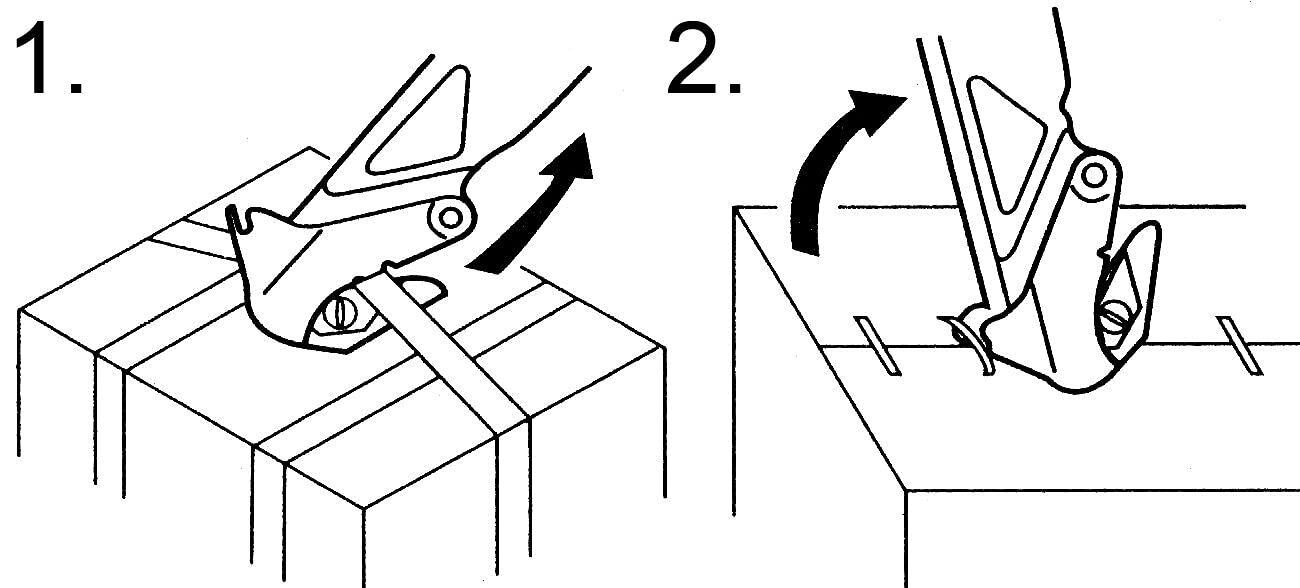 1.

2.