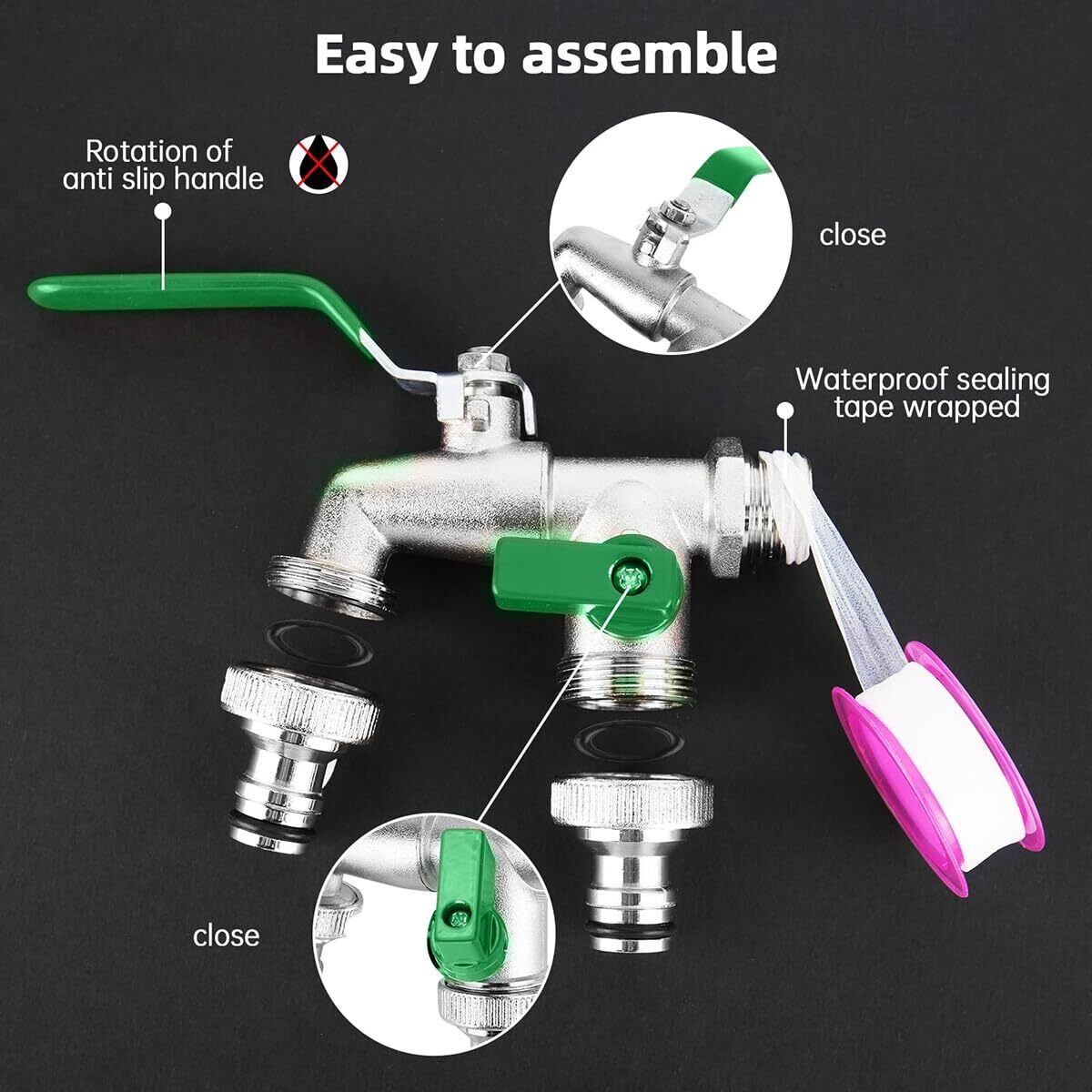 Easy to assemble

Rotation of anti slip handle

close

Waterproof sealing tape wrapped

close