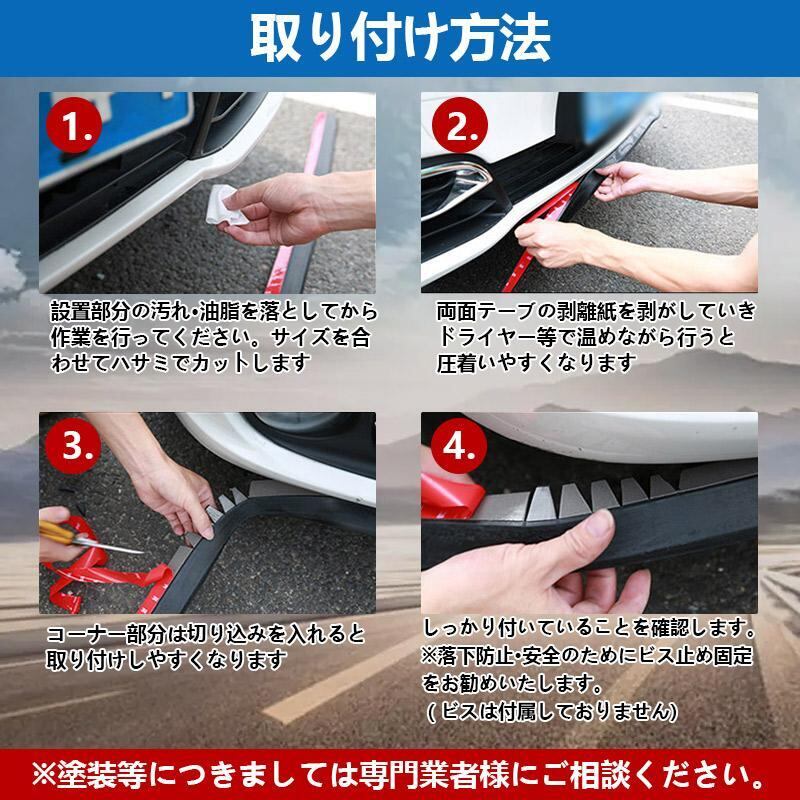 取り付け方法

1.

設置部分の汚れ・油脂を落としてから作業を行ってください。サイズを合わせてハサミでカットします

2.

両面テープの剥離紙を剥がしていきドライヤー等で温めながら行うと圧着いやすくなります

3.

コーナー部分は切り込みを入れると取り付けしやすくなります

4.

しっかり付いていることを確認します。
※落下防止・安全のためにビス止め固定をお勧めいたします。
（ビスは付属しておりません）

※塗装等につきましては専門業者様にご相談ください。