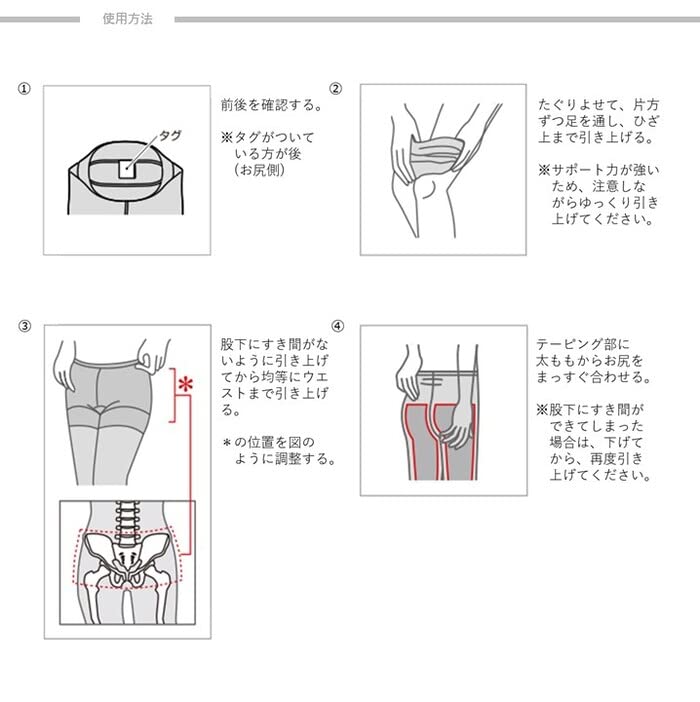 使用方法

①

タグ

前後を確認する。

※タグがついている方が後（お尻側）

②

たぐりよせて、片方ずつ足を通し、ひざ上まで引き上げる。

※サポート力が強いため、注意しながらゆっくり引き上げてください。

③

*

股下にすき間がないように引き上げてから均等にウエストまで引き上げる。

＊の位置を図のように調整する。

④

テーピング部に太ももからお尻をまっすぐ合わせる。

※股下にすき間ができてしまった場合は、下げてから、再度引き上げてください。