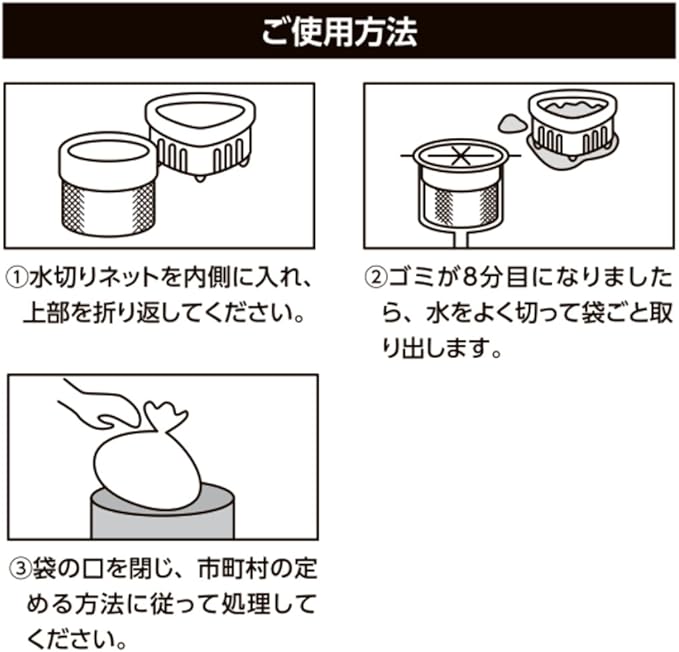 ご使用方法

①水切りネットを内側に入れ、上部を折り返してください。

②ゴミが8分目になりましたら、水をよく切って袋ごと取り出します。

③袋の口を閉じ、市町村の定める方法に従って処理してください。