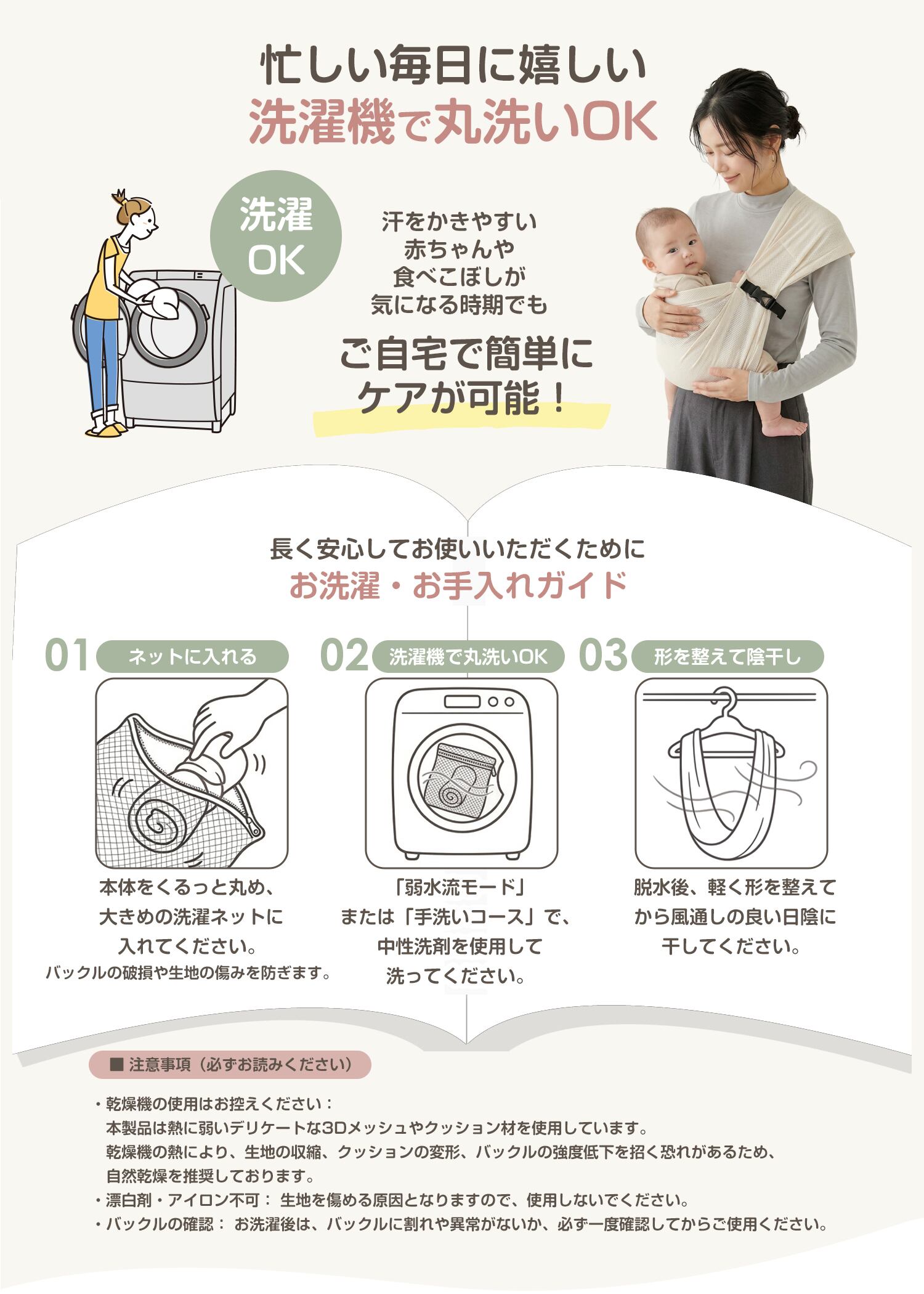 忙しい毎日に嬉しい
洗濯機で丸洗いOK

洗濯
OK

汗をかきやすい
赤ちゃんや
食べこぼしが
気になる時期でも

ご自宅で簡単に
ケアが可能！

長く安心してお使いいただくために
お洗濯・お手入れガイド

01 ネットに入れる

本体をくるっと丸め、
大きめの洗濯ネットに
入れてください。
バックルの破損や生地の傷みを防ぎます。

02 洗濯機で丸洗いOK

「弱水流モード」
または「手洗いコース」で、
中性洗剤を使用して
洗ってください。

03 形を整えて陰干し

脱水後、軽く形を整えて
から風通しの良い日陰に
干してください。

■ 注意事項（必ずお読みください）

・乾燥機の使用はお控えください：
本製品は熱に弱いデリケートな3Dメッシュやクッション材を使用しています。
乾燥機の熱により、生地の収縮、クッションの変形、バックルの強度低下を招く恐れがあるため、
自然乾燥を推奨しております。
・漂白剤・アイロン不可： 生地を傷める原因となりますので、使用しないでください。
・バックルの確認： お洗濯後は、バックルに割れや異常がないか、必ず一度確認してからご使用ください。