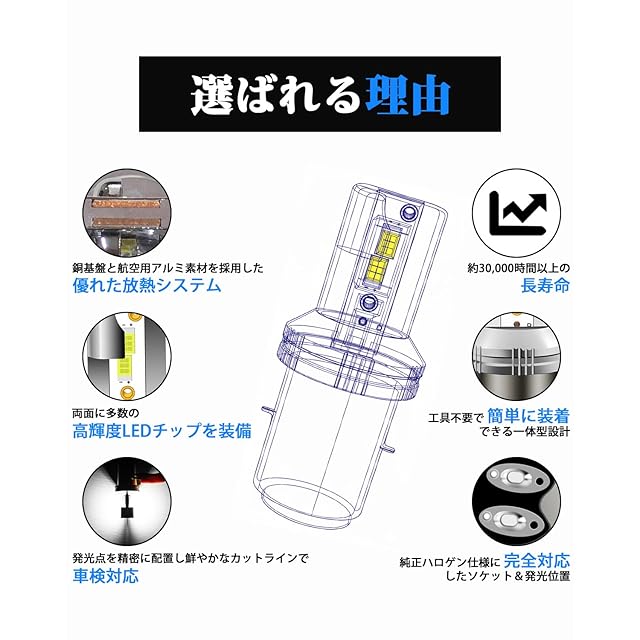 選ばれる理由

銅基盤と航空用アルミ素材を採用した
優れた放熱システム

両面に多数の
高輝度LEDチップを装備

発光点を精密に配置し鮮やかなカットラインで
車検対応

約30,000時間以上の
長寿命

工具不要で 簡単に装着
できる一体型設計

純正ハロゲン仕様に 完全対応
したソケット＆発光位置