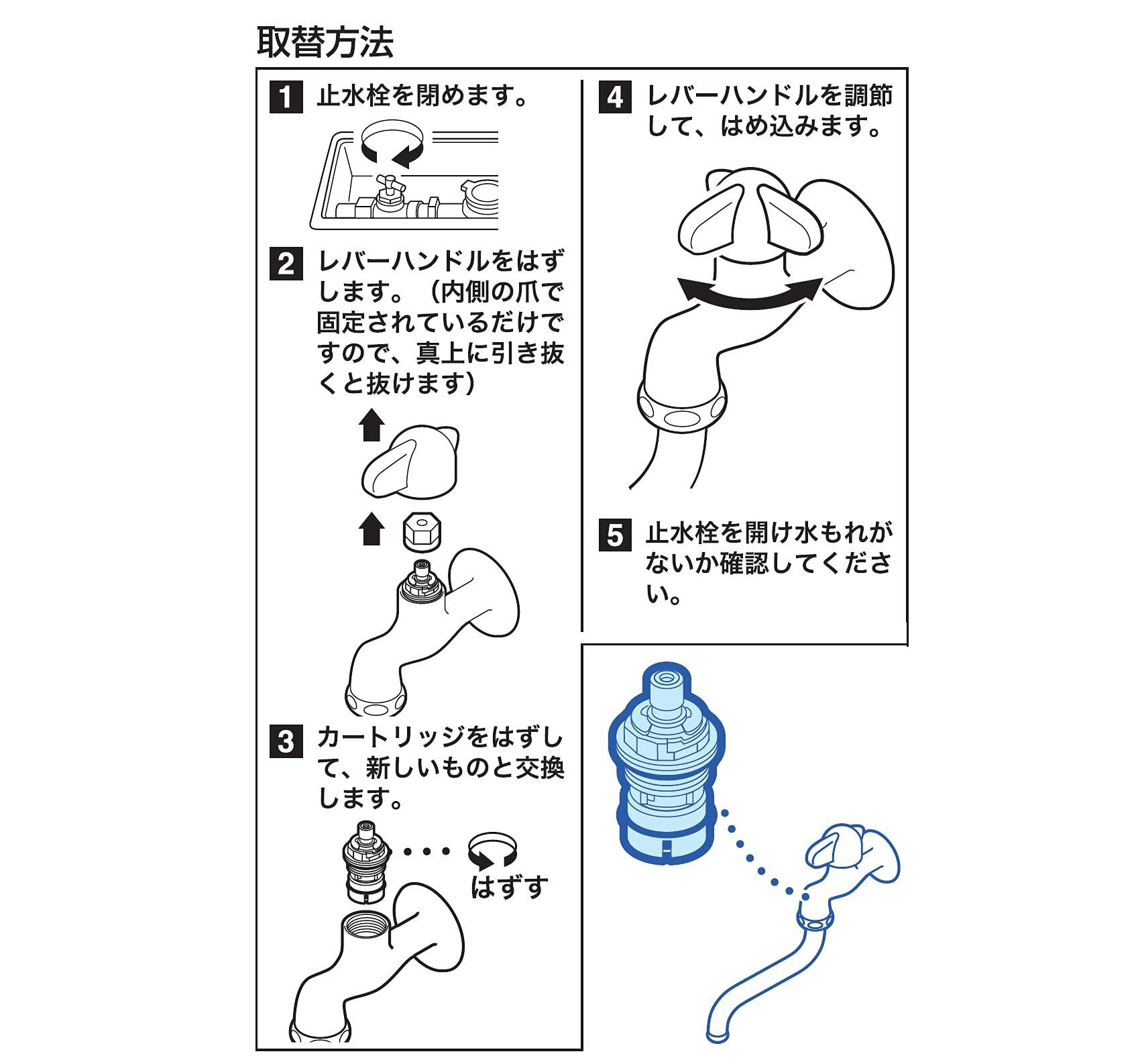 取替方法

1 止水栓を閉めます。

2 レバーハンドルをはずします。（内側の爪で固定されているだけですので、真上に引き抜くと抜けます）

3 カートリッジをはずして、新しいものと交換します。

はずす

4 レバーハンドルを調節して、はめ込みます。

5 止水栓を開け水もれがないか確認してください。