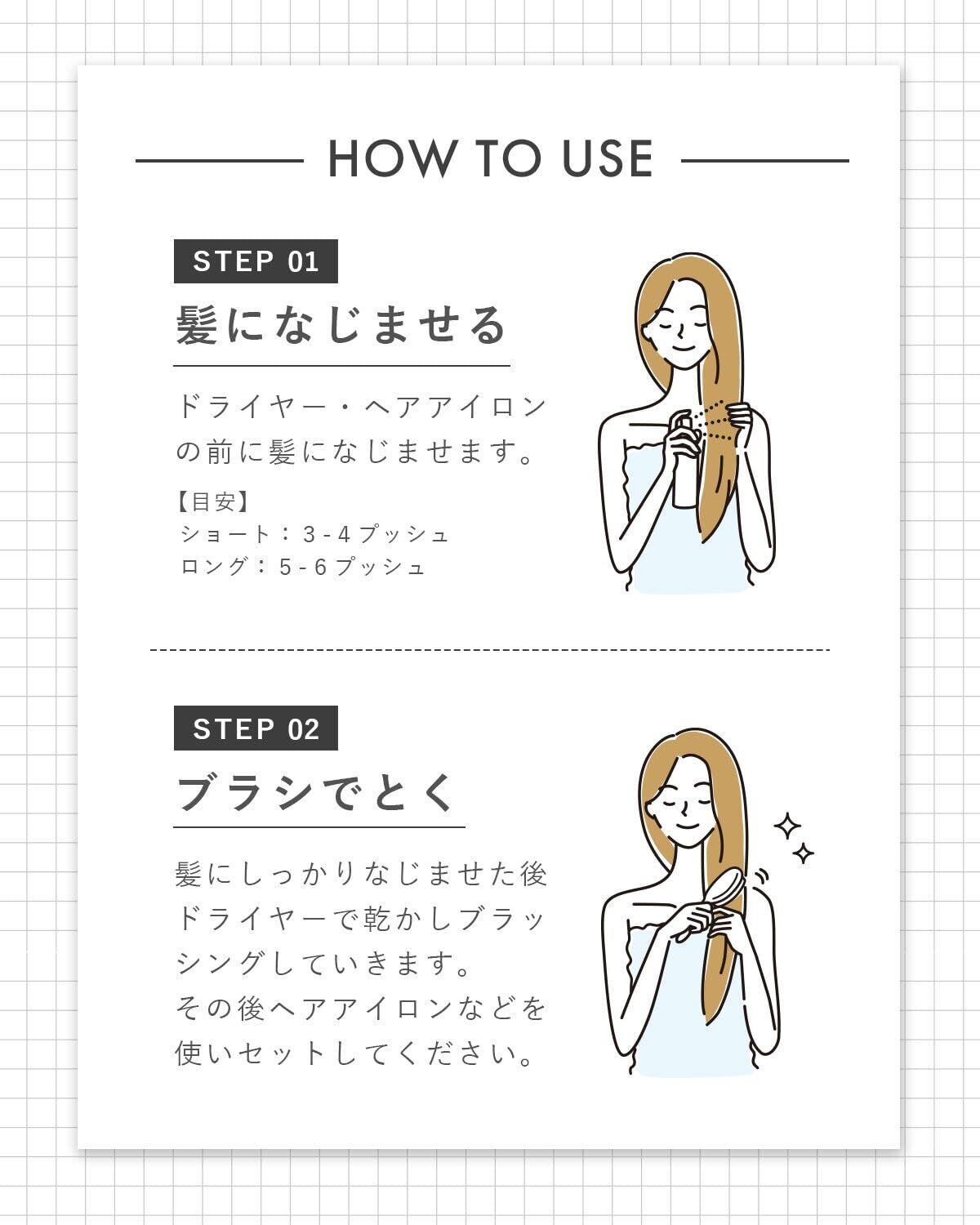 HOW TO USE

STEP 01

髪になじませる

ドライヤー・ヘアアイロンの前に髪になじませます。

【目安】
ショート：3-4プッシュ
ロング：5-6プッシュ

STEP 02

ブラシでとく

髪にしっかりなじませた後ドライヤーで乾かしブラッシングしていきます。
その後ヘアアイロンなどを使いセットしてください。