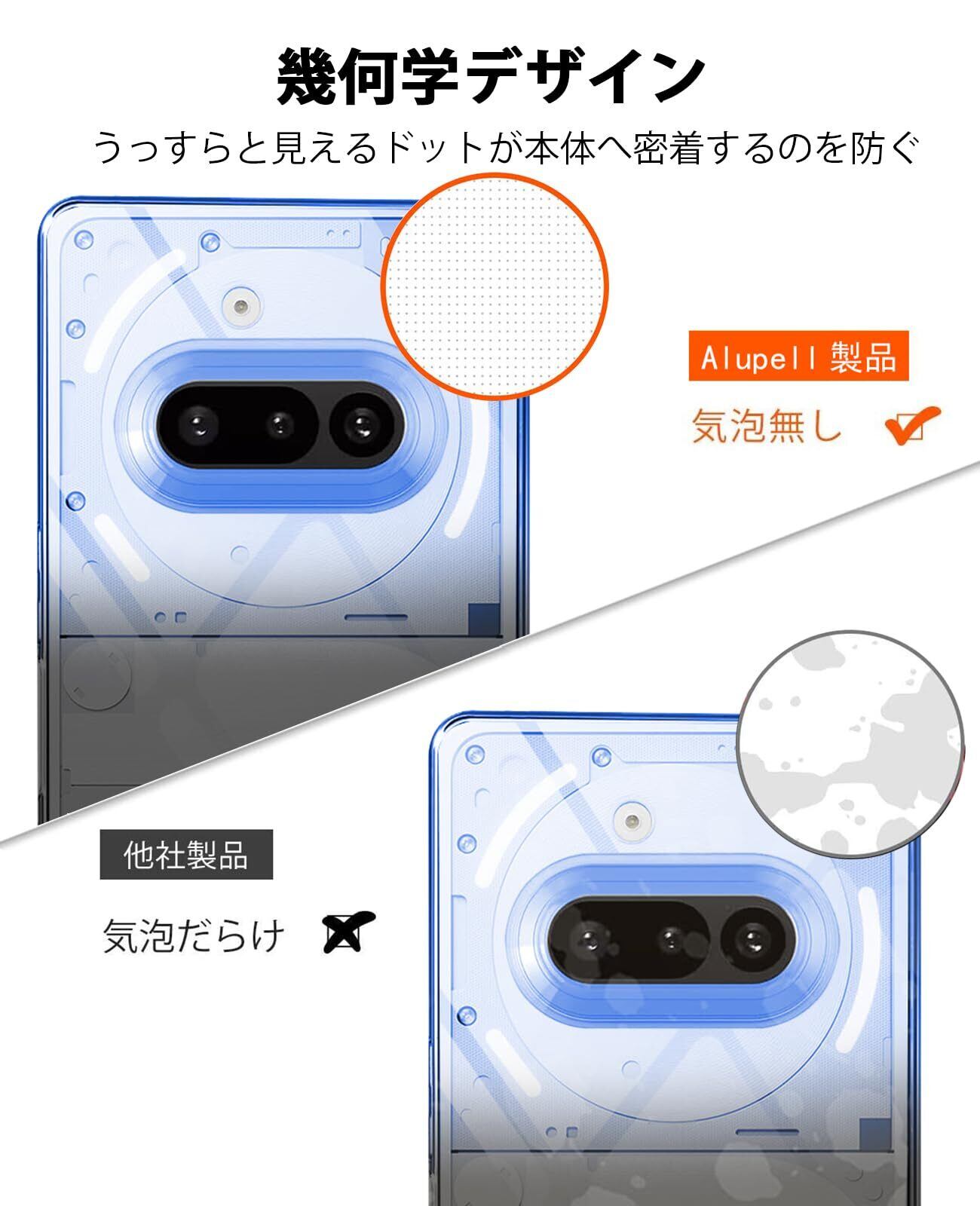 幾何学デザイン

うっすらと見えるドットが本体へ密着するのを防ぐ

Alupell 製品

気泡無し

他社製品

気泡だらけ