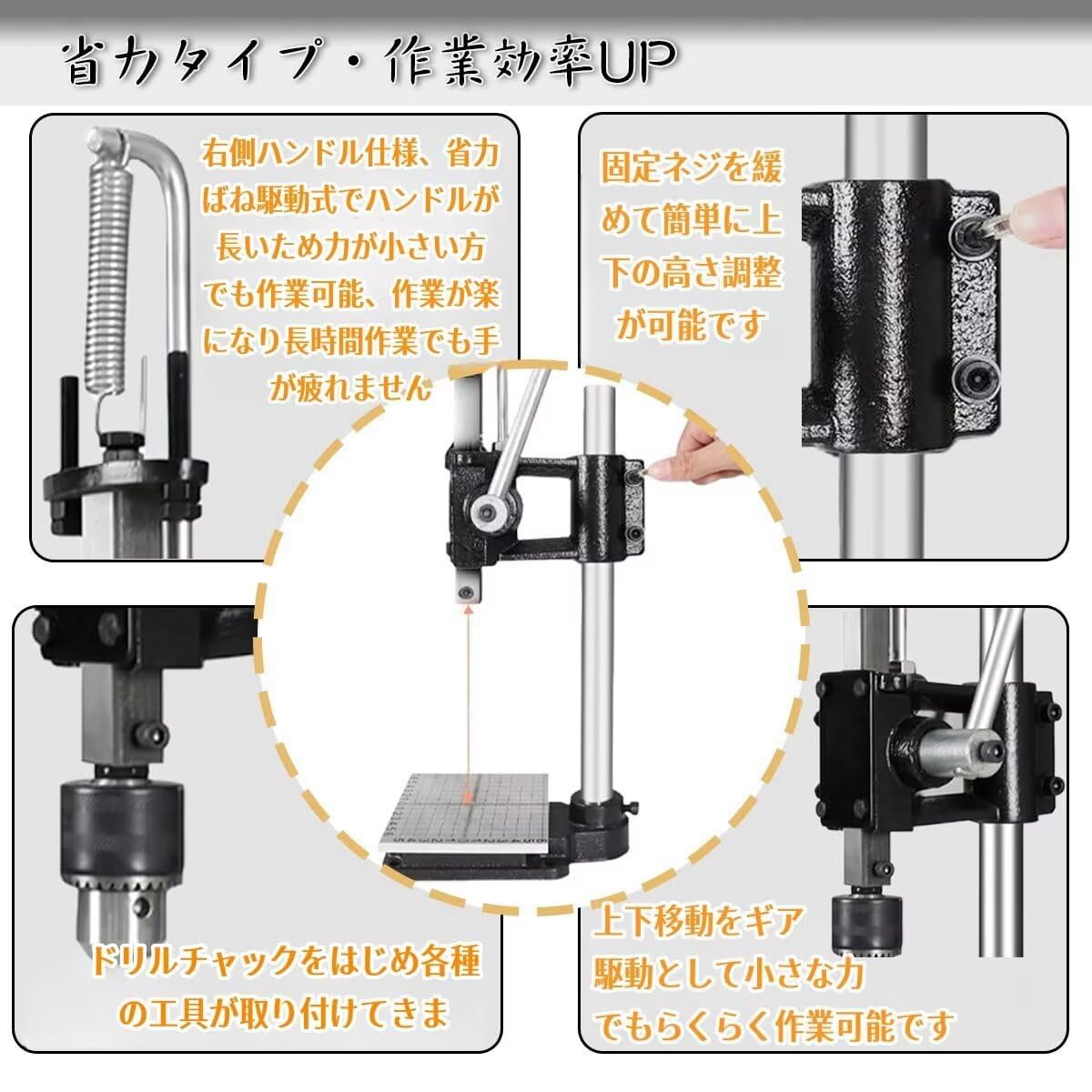 省力タイプ・作業効率UP

右側ハンドル仕様、省力ばね駆動式でハンドルが長いため力が小さい方でも作業可能、作業が楽になり長時間作業でも手が疲れません

固定ネジを緩めて簡単に上下の高さ調整が可能です

ドリルチャックをはじめ各種の工具が取り付けてきま

上下移動をギア駆動として小さな力でもらくらく作業可能です