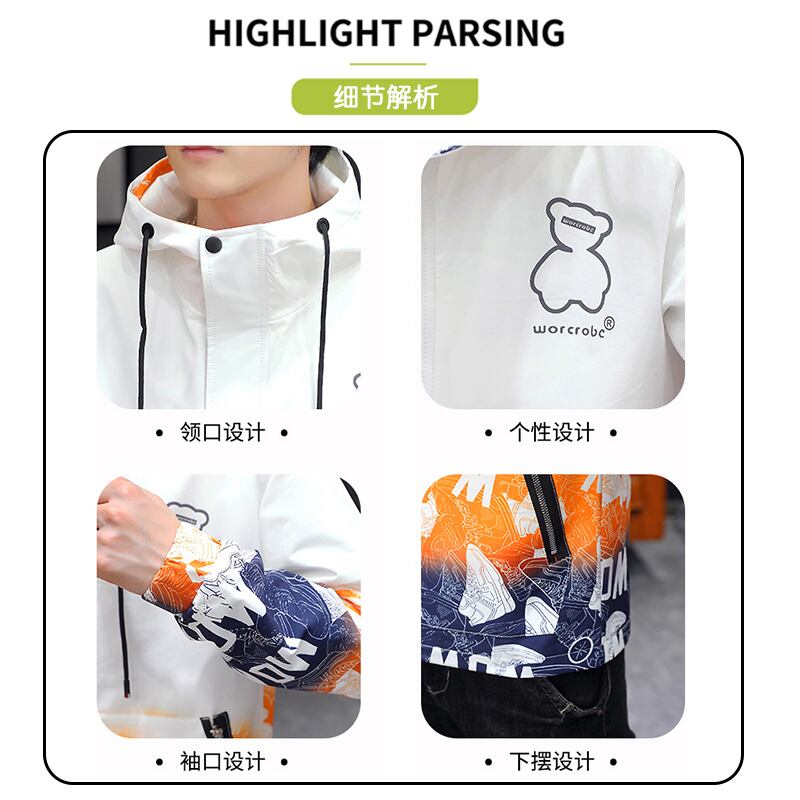 HIGHLIGHT PARSING

细节解析

worcrobe

worcrobe®

• 领口设计 •

• 个性设计 •

• 袖口设计 •

• 下摆设计 •