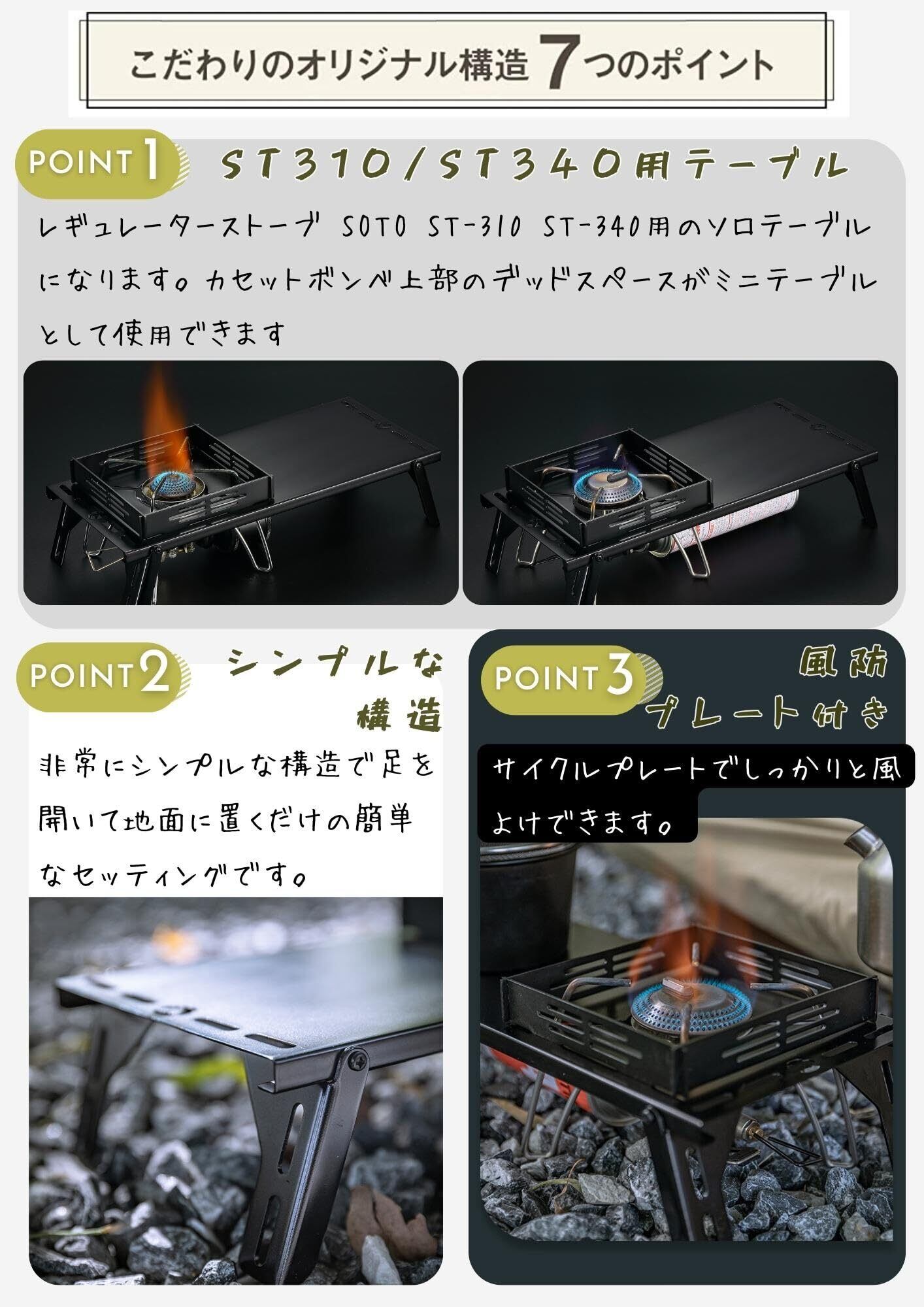 こだわりのオリジナル構造 7つのポイント

POINT 1 ST310/ST340用テーブル

レギュレーターストーブ SOTO ST-310 ST-340用のソロテーブルになります。カセットボンベ上部のデッドスペースがミニテーブルとして使用できます

POINT 2 シンプルな構造

非常にシンプルな構造で足を開いて地面に置くだけの簡単なセッティングです。

POINT 3 風防プレート付き

サイクルプレートでしっかりと風よけできます。