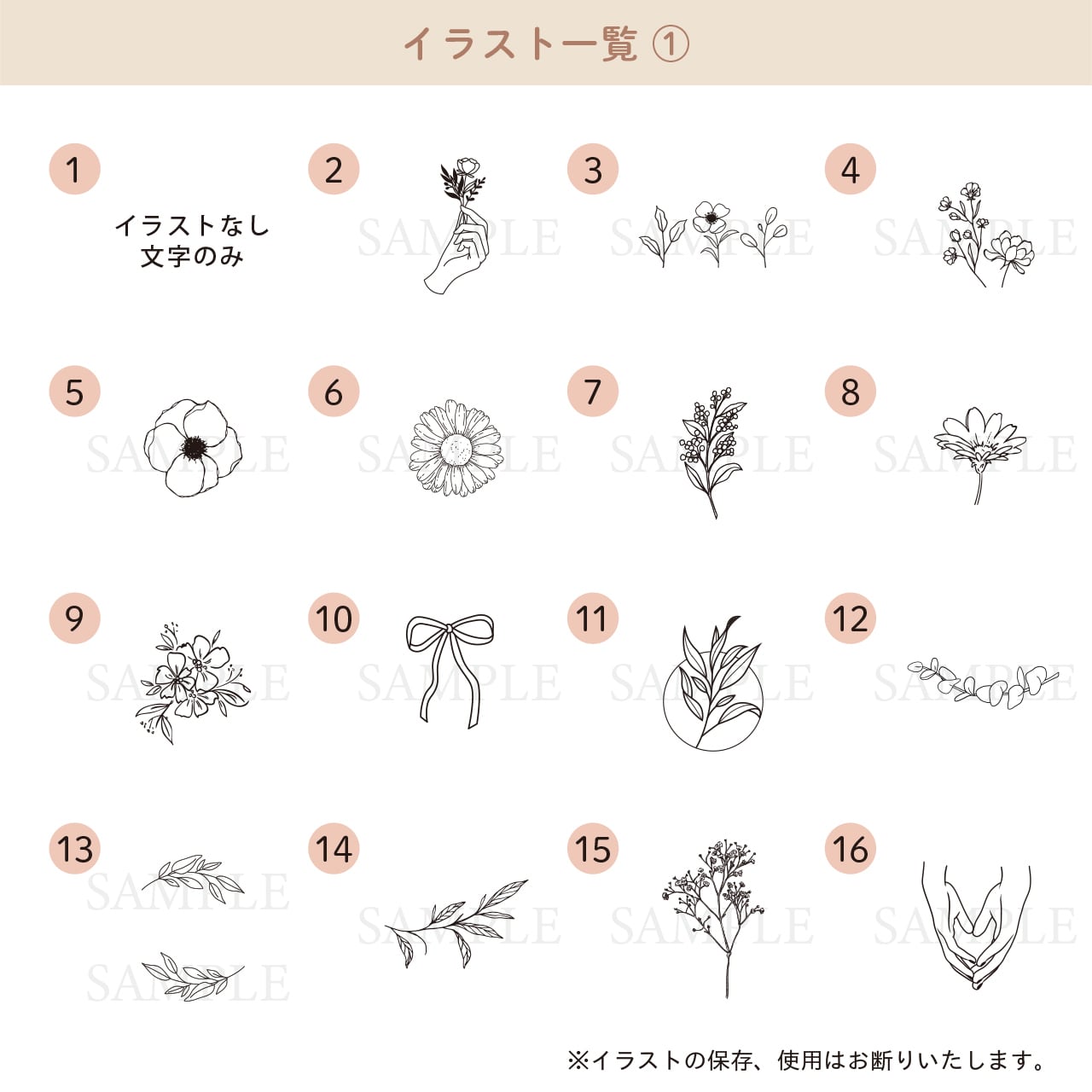 イラスト一覧 ①

1
イラストなし
文字のみ

2
SAMPLE

3
SAMPLE

4
SAMPLE

5
SAMPLE

6
SAMPLE

7
SAMPLE

8
SAMPLE

9
SAMPLE

10
SAMPLE

11
SAMPLE

12
SAMPLE

13
SAMPLE
SAMPLE

14
SAMPLE

15
SAMPLE

16
SAMPLE

※イラストの保存、使用はお断りいたします。