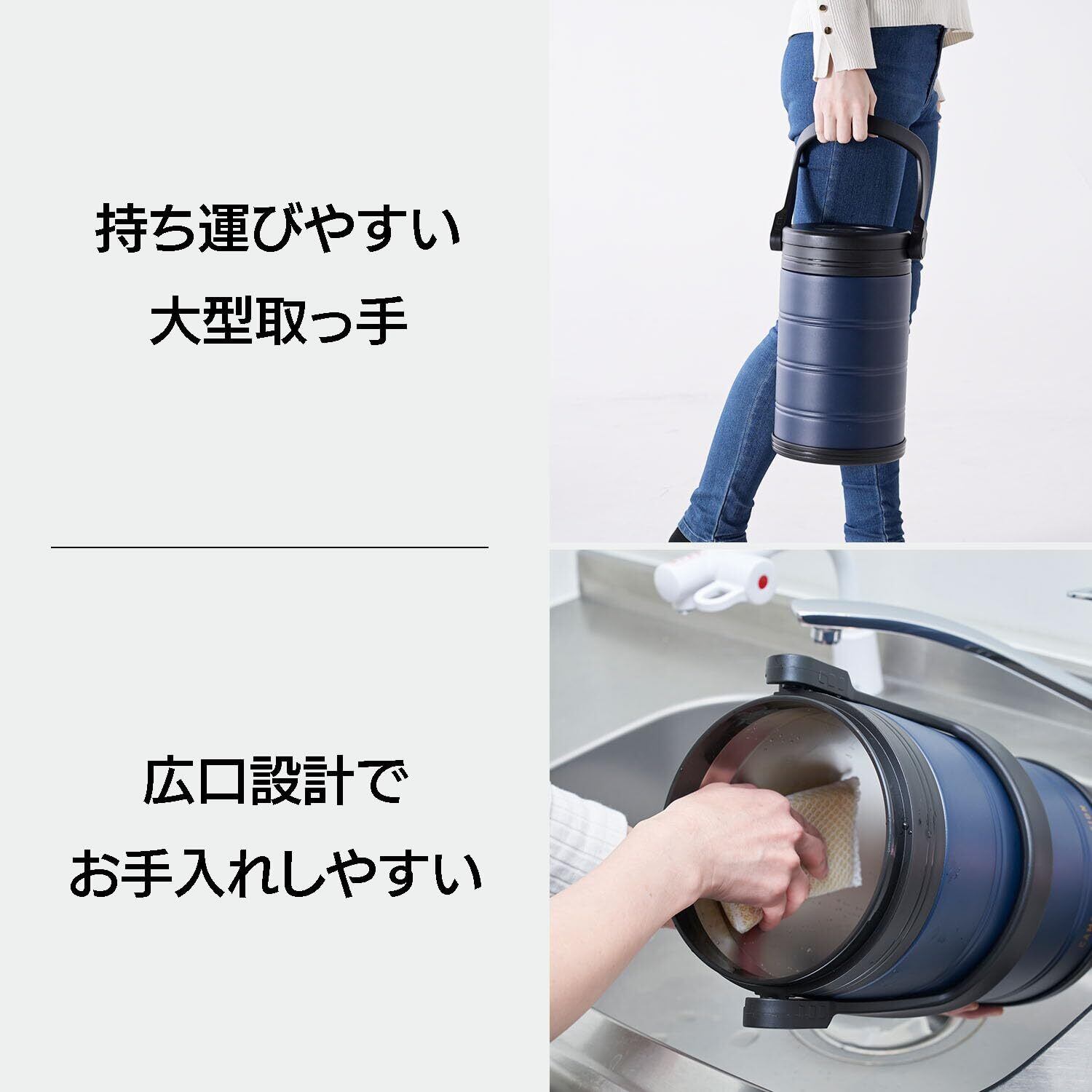 持ち運びやすい
大型取っ手

広口設計で
お手入れしやすい