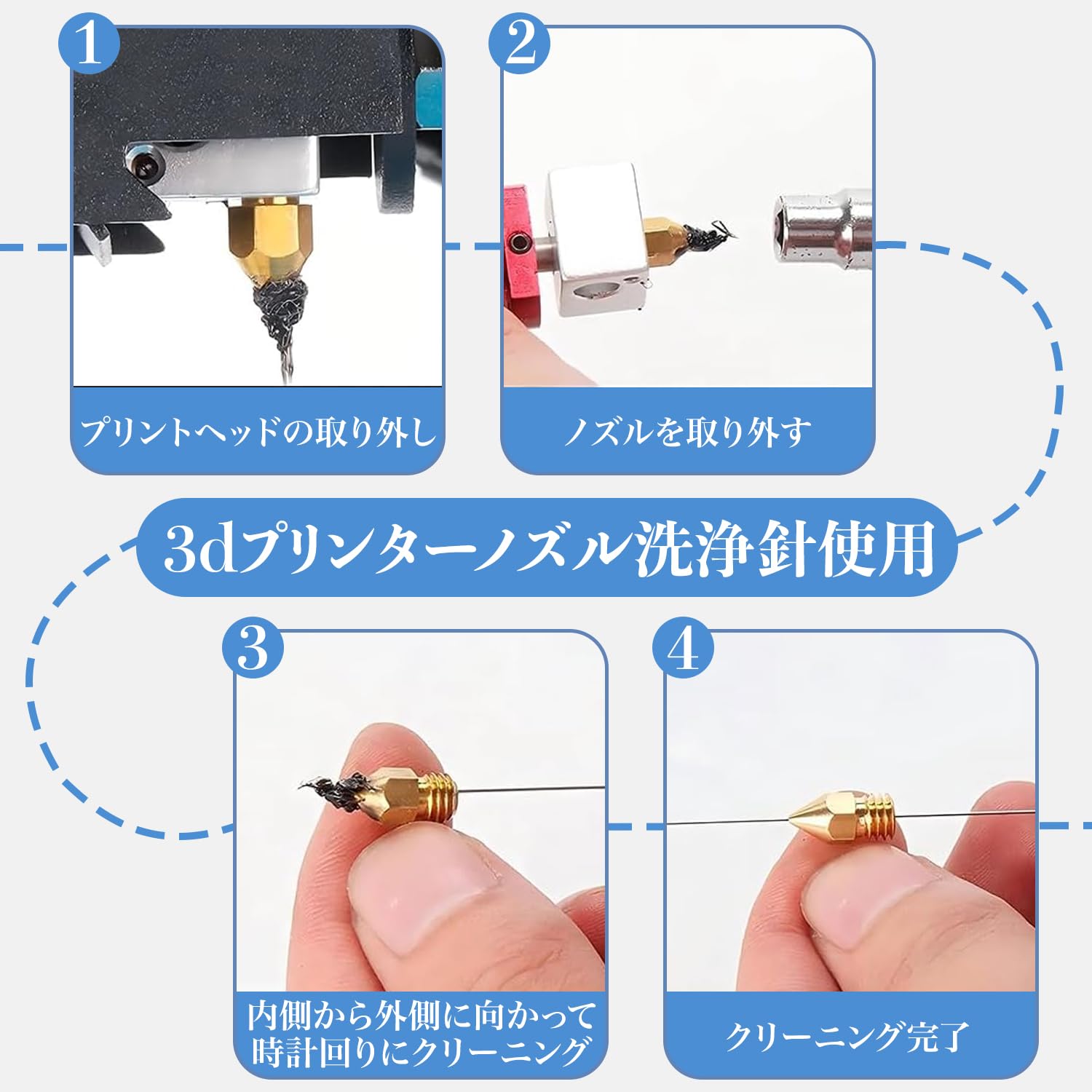 1

プリントヘッドの取り外し

2

ノズルを取り外す

3dプリンターノズル洗浄針使用

3

内側から外側に向かって時計回りにクリーニング

4

クリーニング完了