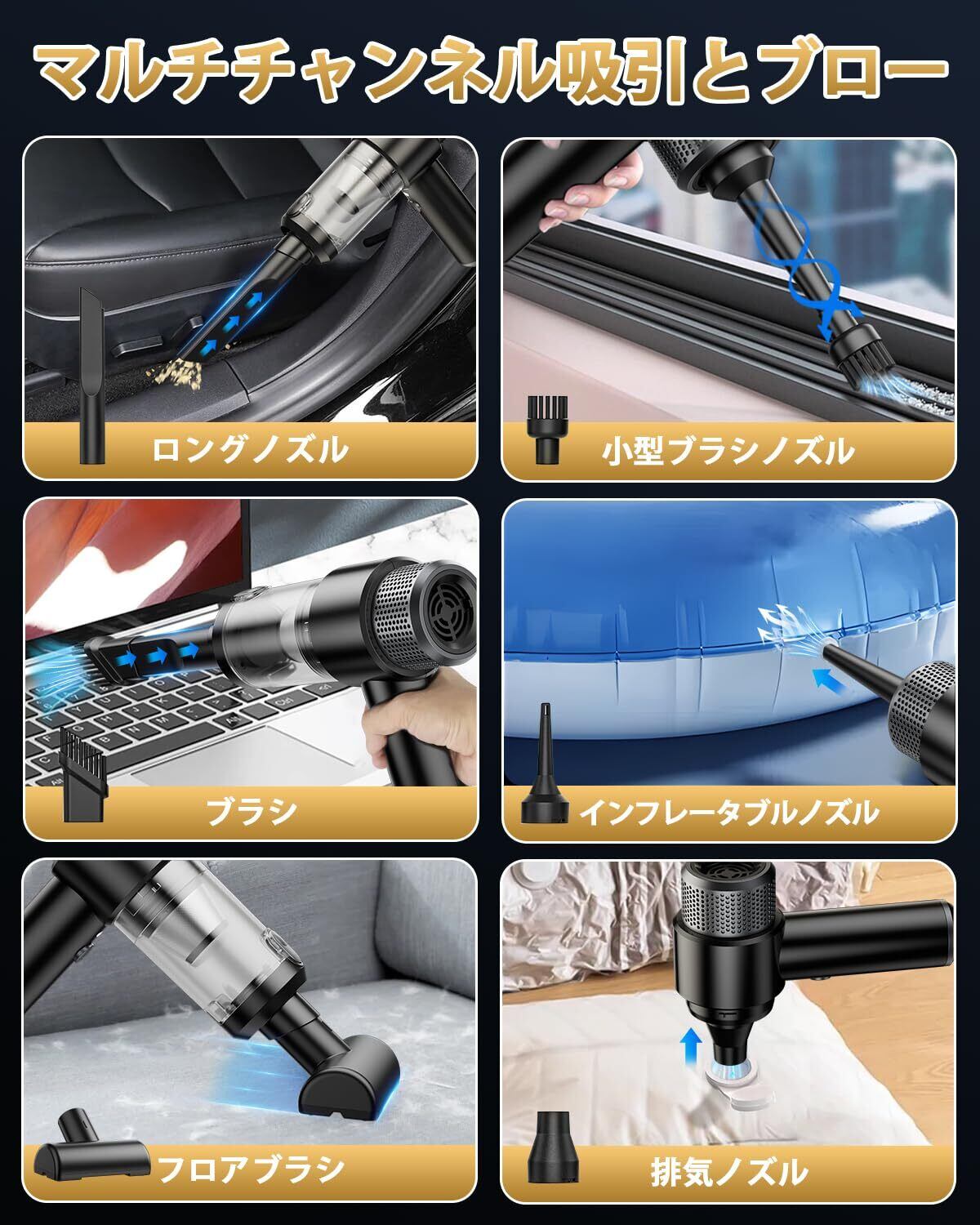 マルチチャンネル吸引とブロー

ロングノズル

小型ブラシノズル

ブラシ

インフレータブルノズル

フロアブラシ

排気ノズル