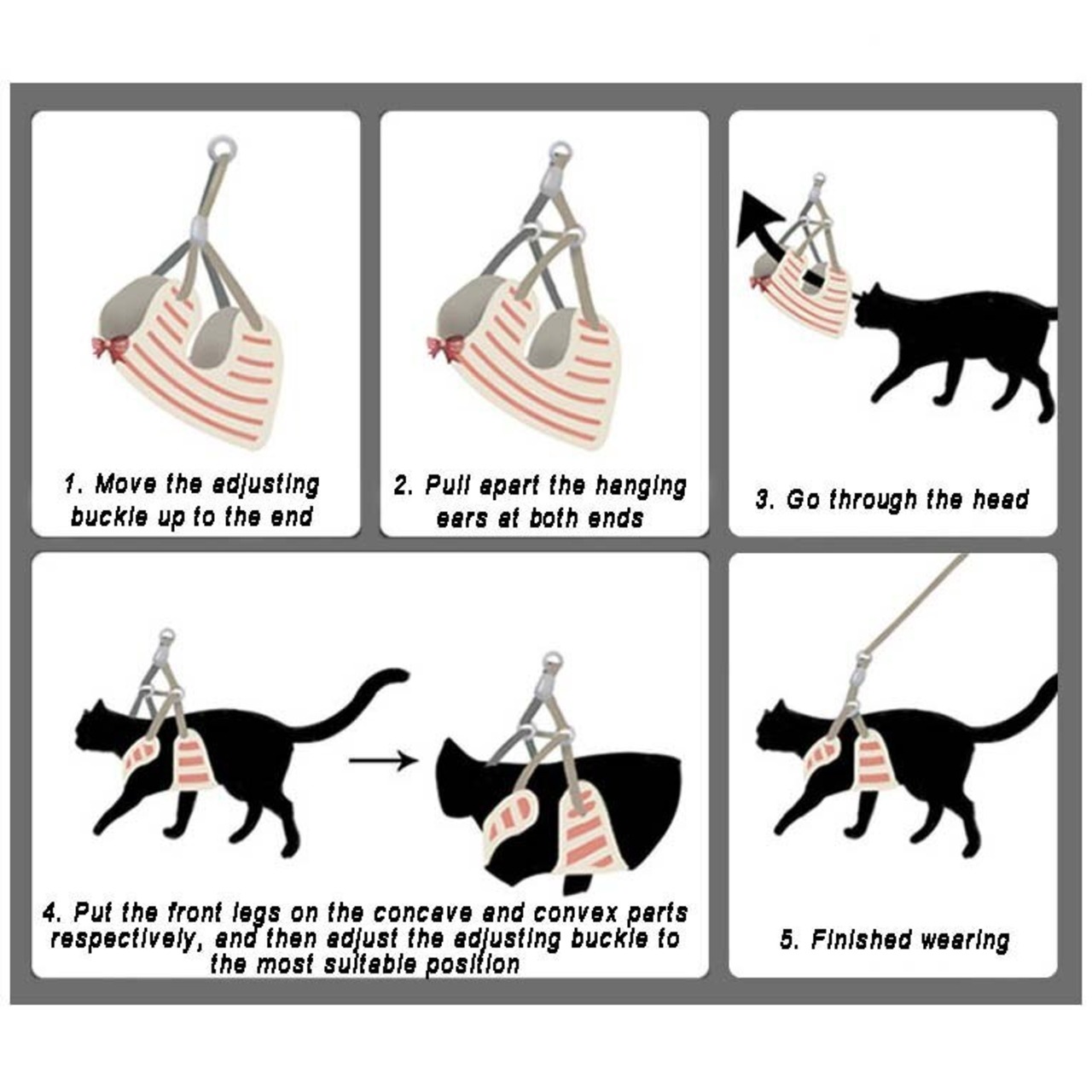 1. Move the adjusting buckle up to the end

2. Pull apart the hanging ears at both ends

3. Go through the head

4. Put the front legs on the concave and convex parts respectively, and then adjust the adjusting buckle to the most suitable position

5. Finished wearing