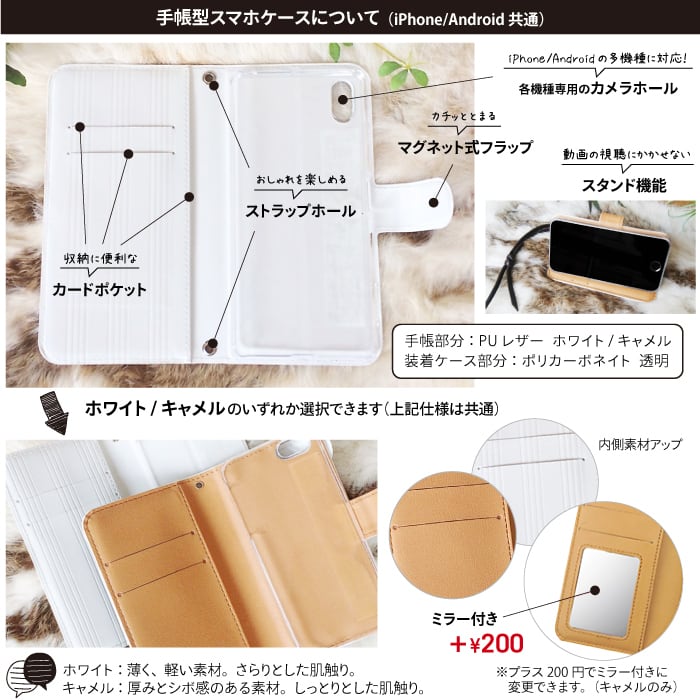 手帳型スマホケースについて（iPhone/Android 共通）

iPhone/Androidの多機種に対応!
各機種専用のカメラホール

カチッととまる
マグネット式フラップ

動画の視聴にかかせない
スタンド機能

おしゃれを楽しめる
ストラップホール

収納に便利な
カードポケット

手帳部分：PU レザー　ホワイト / キャメル
装着ケース部分：ポリカーボネイト　透明

ホワイト / キャメルのいずれか選択できます（上記仕様は共通）

内側素材アップ

ミラー付き
＋¥200

ホワイト：薄く、軽い素材。さらりとした肌触り。
キャメル：厚みとシボ感のある素材。しっとりとした肌触り。

※プラス 200 円でミラー付きに変更できます。（キャメルのみ）