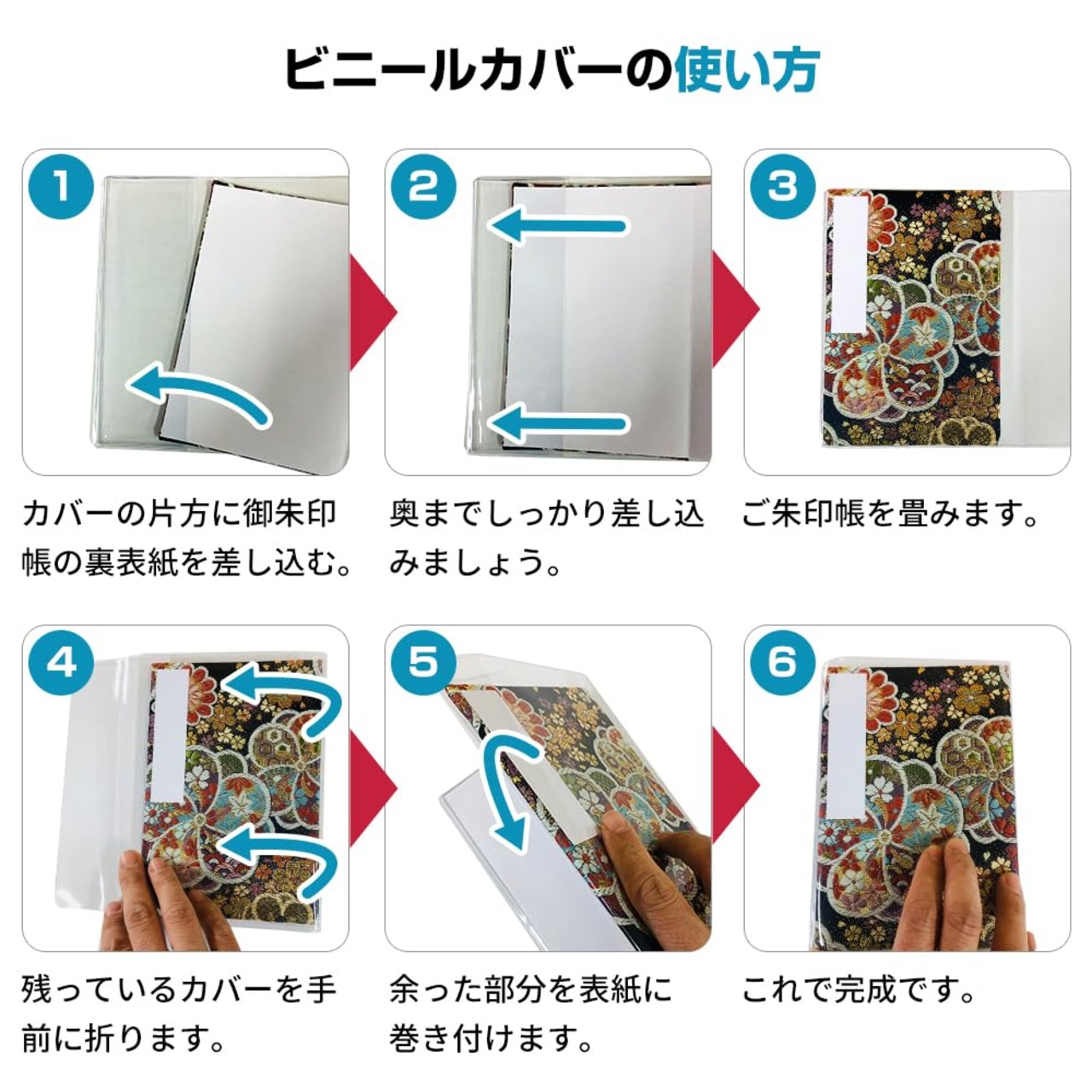 ビニールカバーの使い方

1

カバーの片方に御朱印帳の裏表紙を差し込む。

2

奥までしっかり差し込みましょう。

3

ご朱印帳を畳みます。

4

残っているカバーを手前に折ります。

5

余った部分を表紙に巻き付けます。

6

これで完成です。