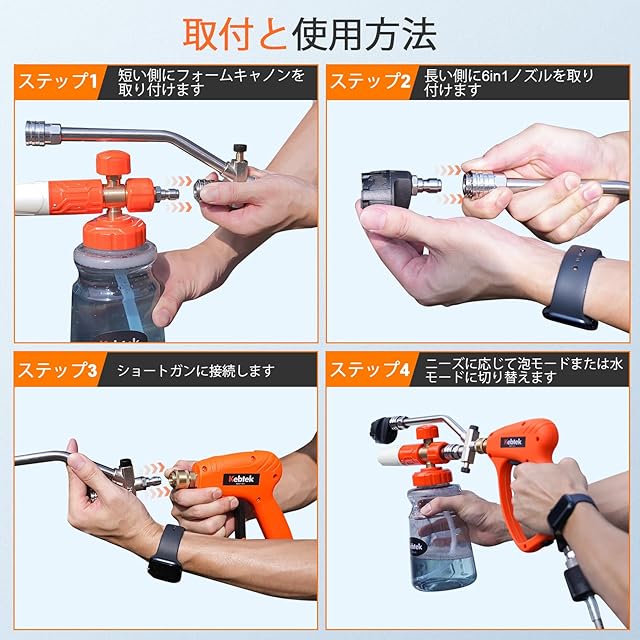 取付と使用方法

ステップ1 短い側にフォームキャノンを取り付けます

ステップ2 長い側に6in1ノズルを取り付けます

ステップ3 ショートガンに接続します

Kebtek

ステップ4 ニーズに応じて泡モードまたは水モードに切り替えます

Kebtek

Kebtek