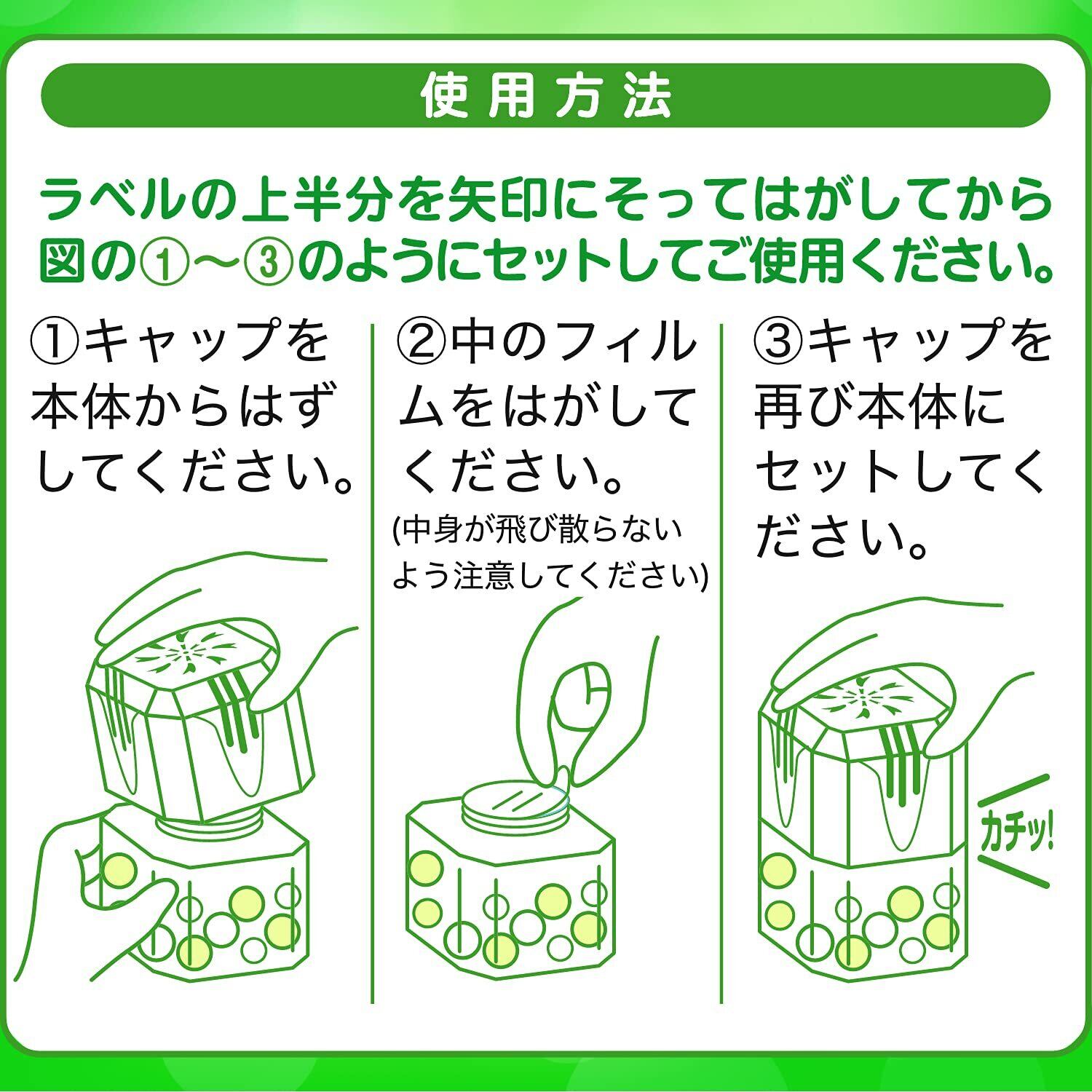 使用方法

ラベルの上半分を矢印にそってはがしてから図の①〜③のようにセットしてご使用ください。

①キャップを本体からはずしてください。

②中のフィルムをはがしてください。
(中身が飛び散らないよう注意してください)

③キャップを再び本体にセットしてください。

カチッ!