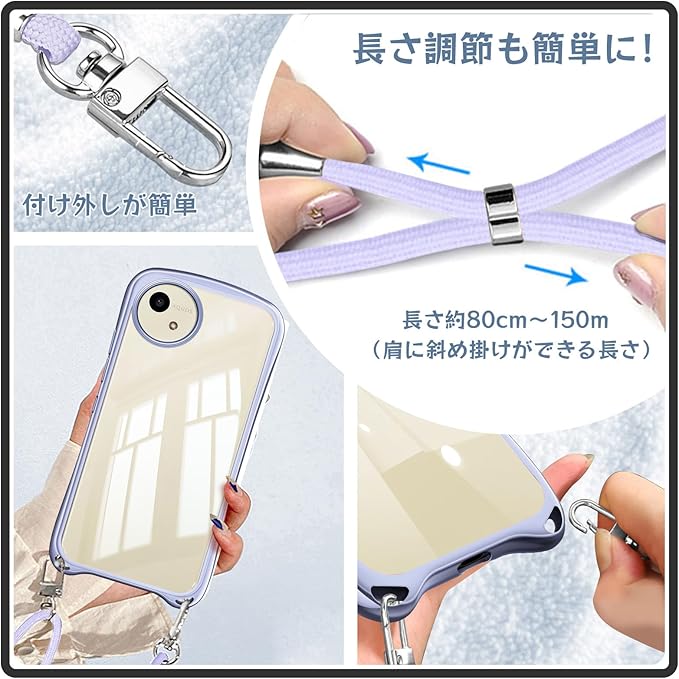 長さ調節も簡単に！

付け外しが簡単

長さ約80cm～150m
（肩に斜め掛けができる長さ）