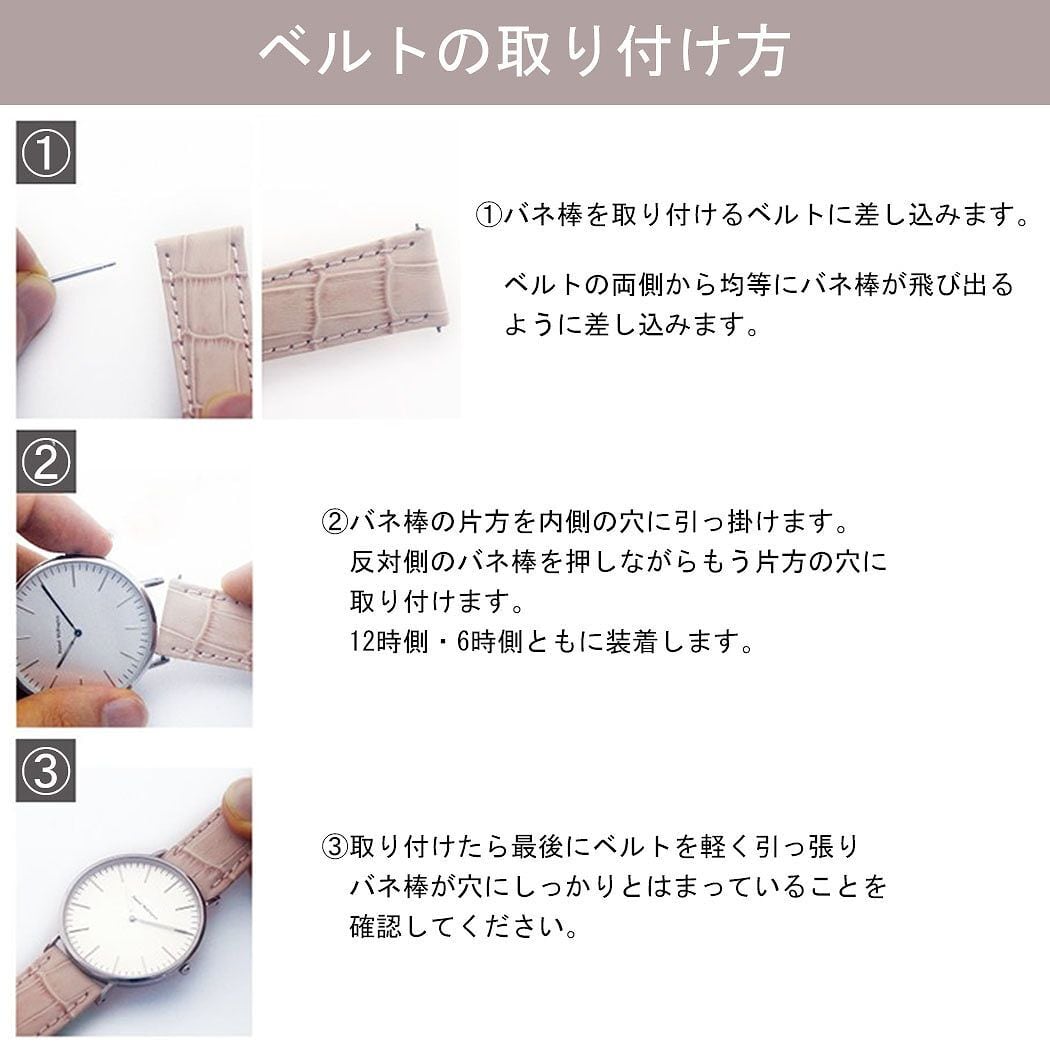 ベルトの取り付け方

①

①バネ棒を取り付けるベルトに差し込みます。

ベルトの両側から均等にバネ棒が飛び出るように差し込みます。

②

②バネ棒の片方を内側の穴に引っ掛けます。
反対側のバネ棒を押しながらもう片方の穴に取り付けます。
12時側・6時側ともに装着します。

③

③取り付けたら最後にベルトを軽く引っ張りバネ棒が穴にしっかりとはまっていることを確認してください。