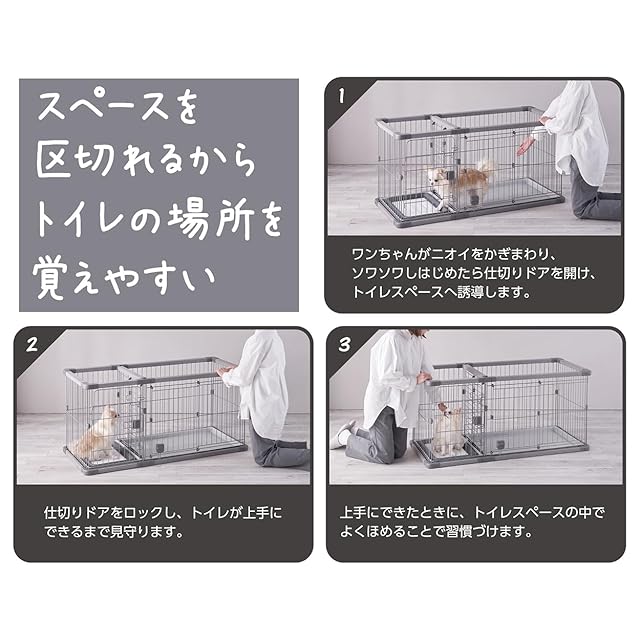 スペースを
区切れるから
トイレの場所を
覚えやすい

1

ワンちゃんがニオイをかぎまわり、ソワソワしはじめたら仕切りドアを開け、トイレスペースへ誘導します。

2

仕切りドアをロックし、トイレが上手にできるまで見守ります。

3

上手にできたときに、トイレスペースの中でよくほめることで習慣づけます。