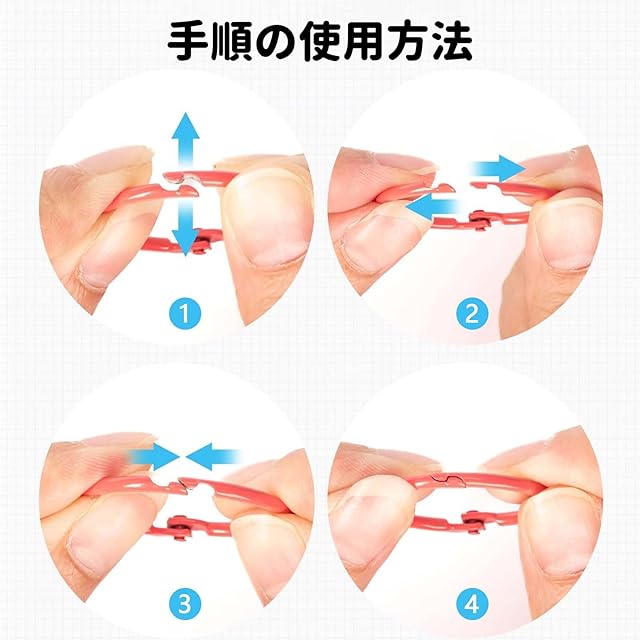 手順の使用方法

1

2

3

4