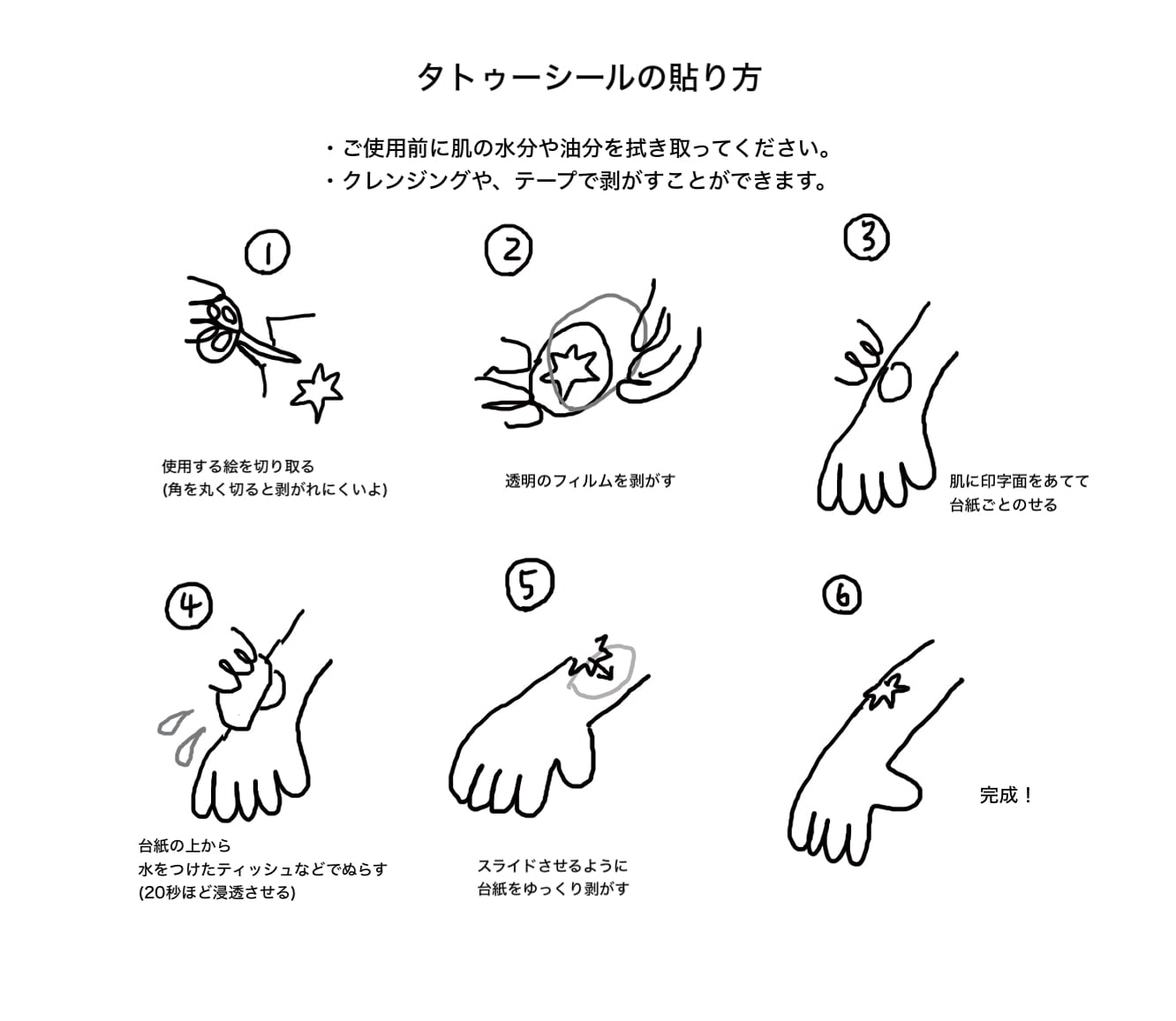 タトゥーシールの貼り方

・ご使用前に肌の水分や油分を拭き取ってください。
・クレンジングや、テープで剥がすことができます。

1

使用する絵を切り取る
(角を丸く切ると剥がれにくいよ)

2

透明のフィルムを剥がす

3

肌に印字面をあてて
台紙ごとのせる

4

台紙の上から
水をつけたティッシュなどでぬらす
(20秒ほど浸透させる)

5

スライドさせるように
台紙をゆっくり剥がす

6

完成！