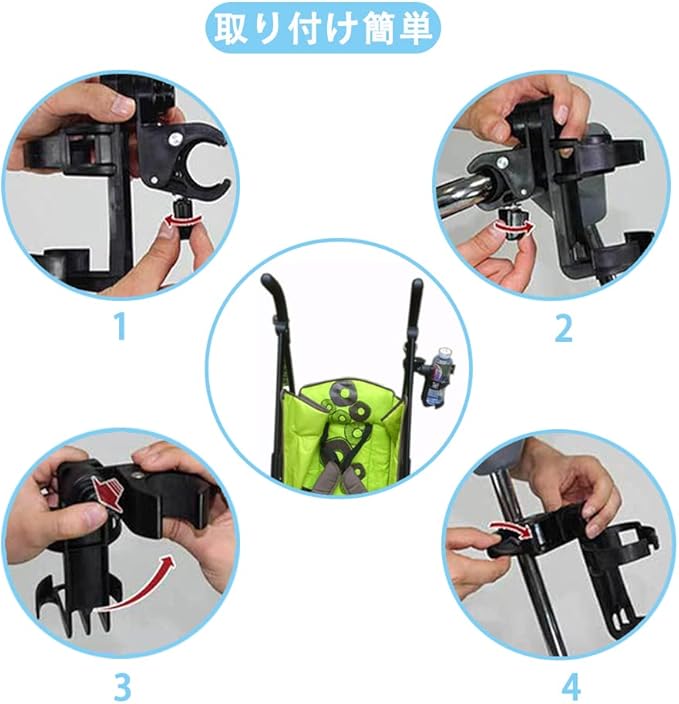 取り付け簡単

1

2

3

4