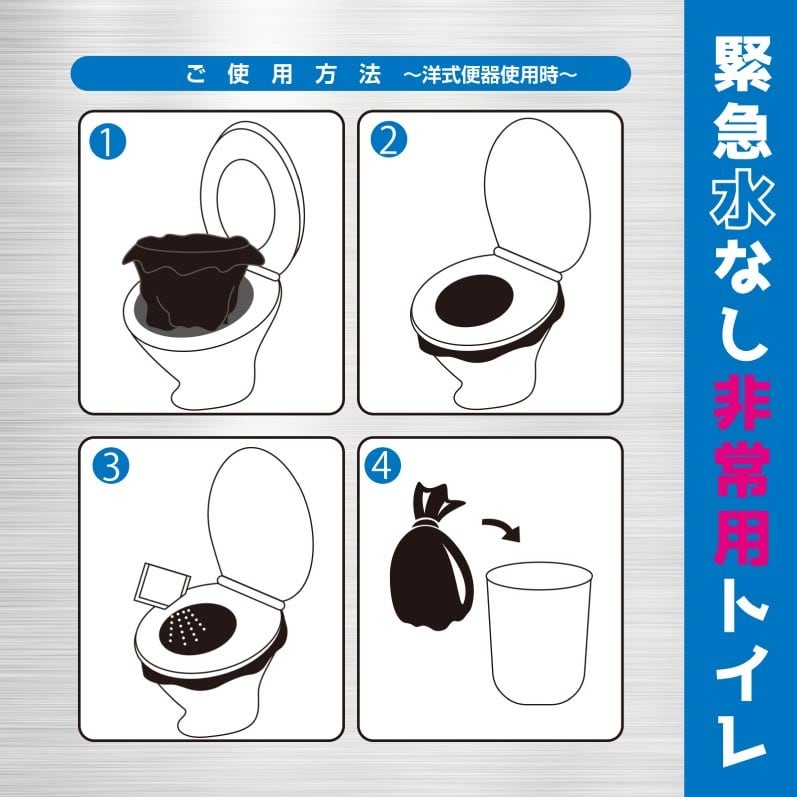 ご使用方法 ～洋式便器使用時～

1

2

3

4

緊急水なし非常用トイレ