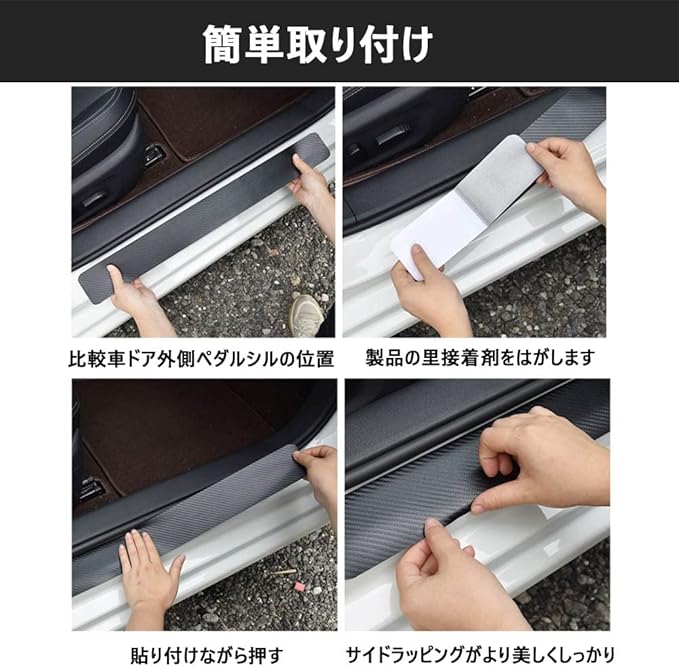 簡単取り付け

比較車ドア外側ペダルシルの位置

製品の里接着剤をはがします

貼り付けながら押す

サイドラッピングがより美しくしっかり