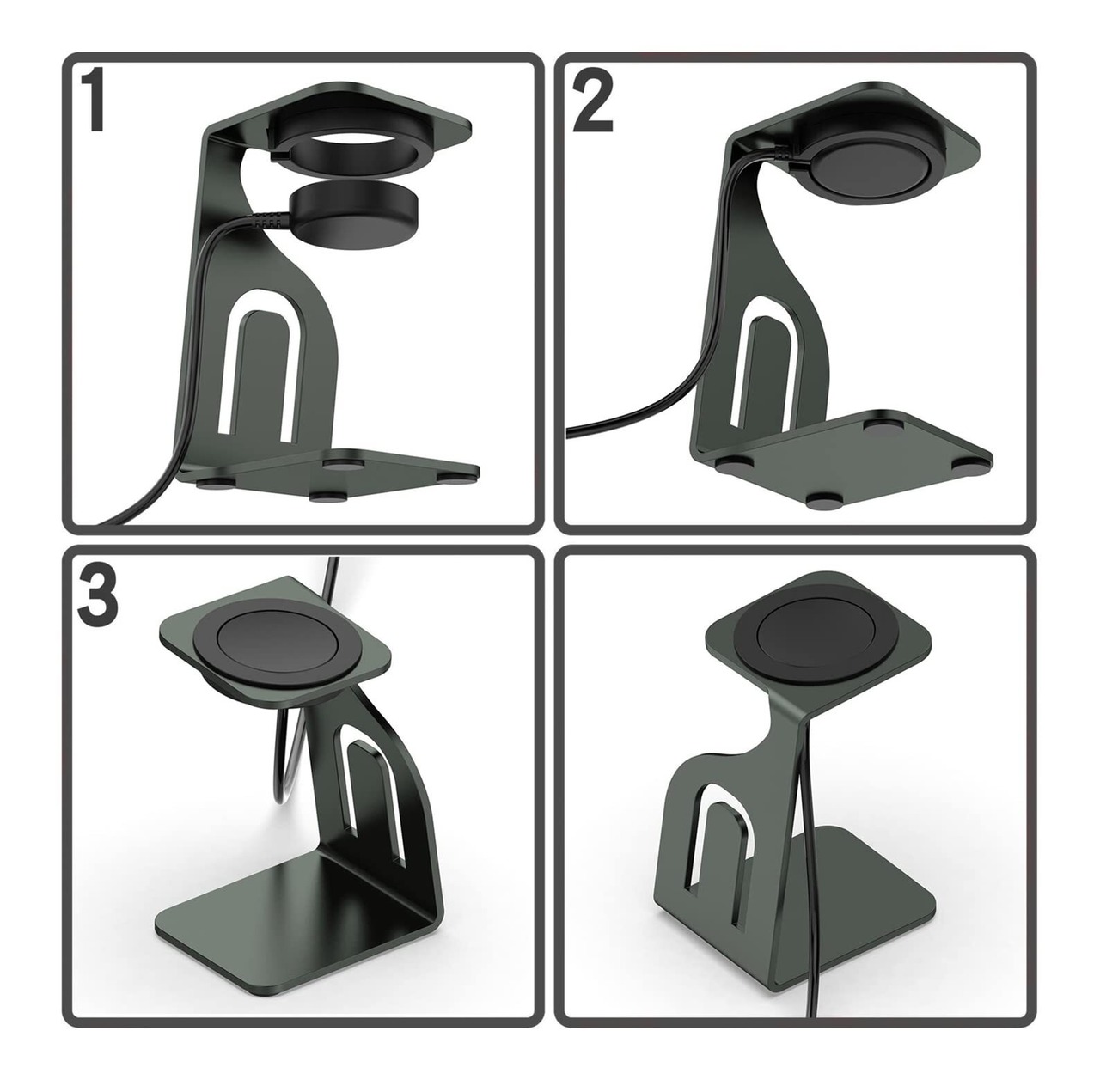 1

2

3